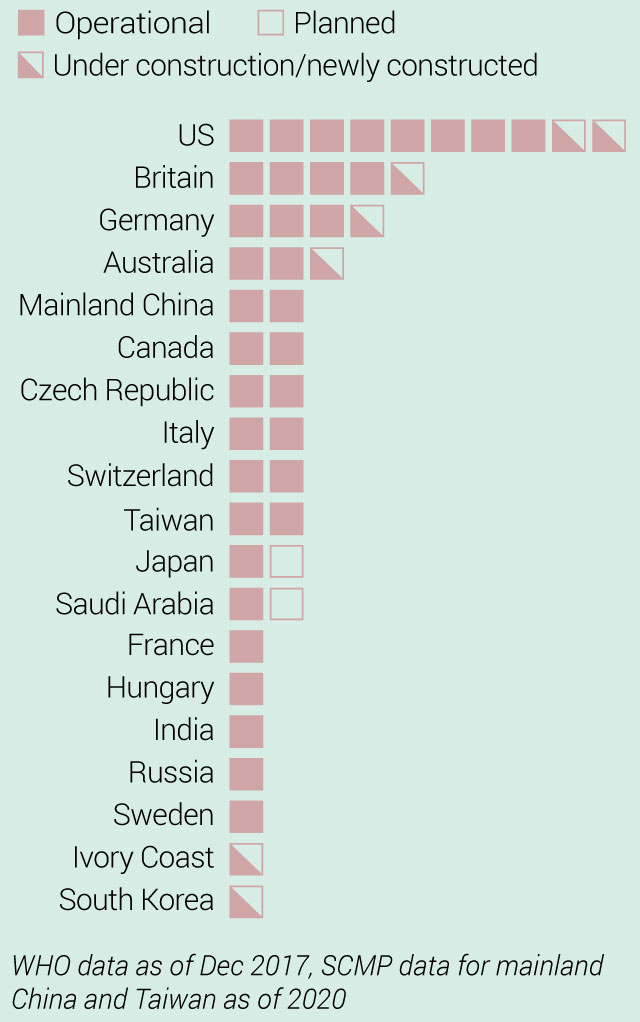 Operational
Planned
Under construction/newly constructed

US
Britain
Germany
Australia
Mainland China
Canada
Czech Republic
Italy
Switzerland
Taiwan
Japan
Saudi Arabia
France
Hungary
India
Russia
Sweden
Ivory Coast
South Korea

WHO data as of Dec 2017, SCMP data for mainland China and Taiwan as of 2020