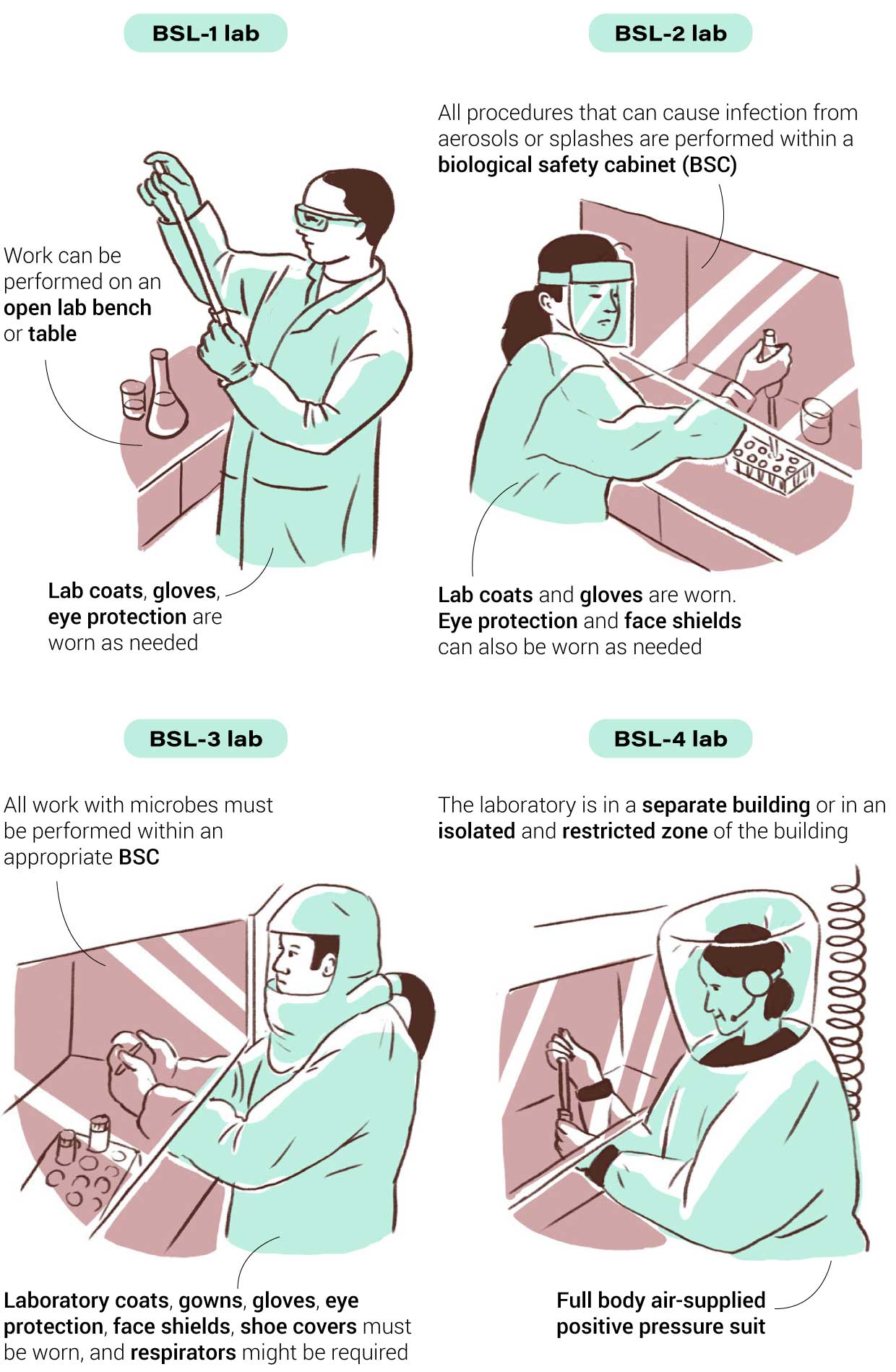 BSL-1 lab

Work can be performed on an open lab bench or table

Lab coats, gloves, eye protection are worn as needed

BSL-2 lab

All procedures that can cause infection from aerosols or splashes are performed within a biological safety cabinet (BSC)

Lab coats and gloves are worn. Eye protection and face shields can also be worn as needed

BSL-3 lab

All work with microbes must be performed within an appropriate BSC

Laboratory coats, gowns, gloves, eye protection, face shields, shoe covers must be worn, and respirators might be required

BSL-4 lab

The laboratory is in a separate building or in an isolated and restricted zone of the building

Full body air-supplied positive pressure suit