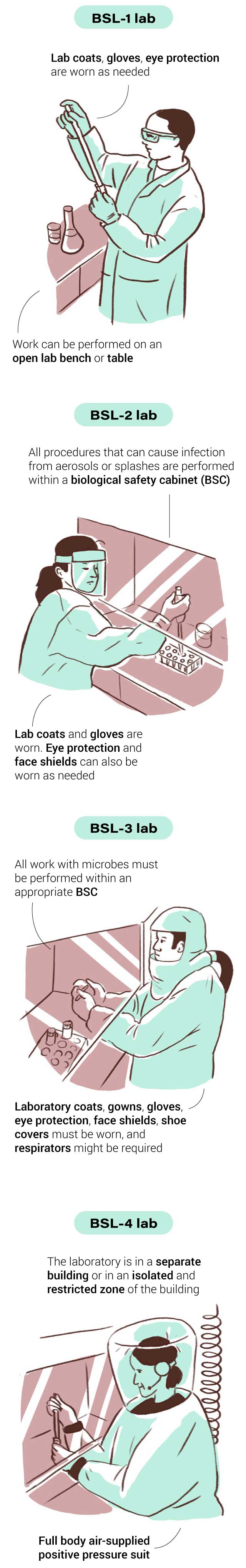 BSL-1 lab

Lab coats, gloves, eye protection are worn as needed

Work can be performed on an open lab bench or table

BSL-2 lab

All procedures that can cause infection from aerosols or splashes are performed within a biological safety cabinet (BSC)

Lab coats and gloves are worn. Eye protection and face shields can also be worn as needed

BSL-3 lab

All work with microbes must be performed within an appropriate BSC

Laboratory coats, gowns, gloves, eye protection, face shields, shoe covers must be worn, and respirators might be required

BSL-4 lab

The laboratory is in a separate building or in an isolated and restricted zone of the building

Full body air-supplied positive pressure suit