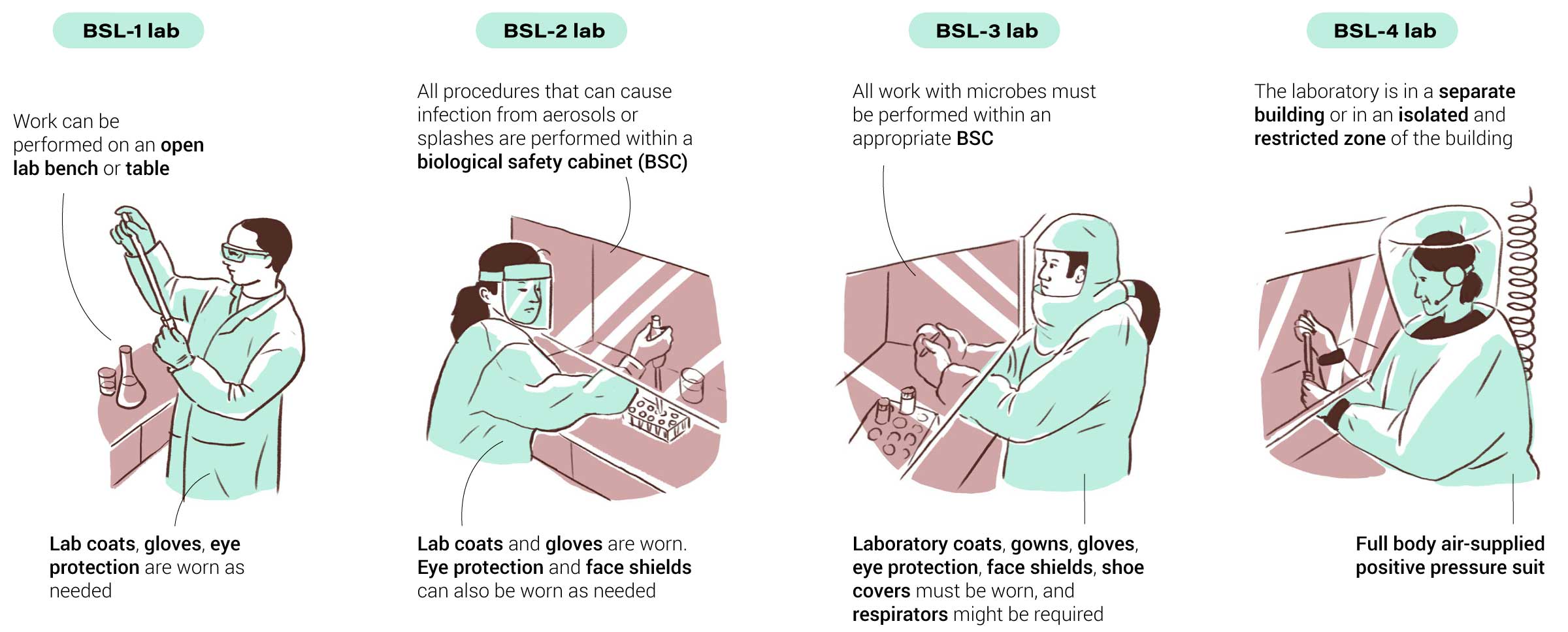 BSL-1 lab

Work can be performed on an open lab bench or table

Lab coats, gloves, eye protection are worn as needed

BSL-2 lab

All procedures that can cause infection from aerosols or splashes are performed within a biological safety cabinet (BSC)

Lab coats and gloves are worn. Eye protection and face shields can also be worn as needed

BSL-3 lab

All work with microbes must be performed within an appropriate BSC

Laboratory coats, gowns, gloves, eye protection, face shields, shoe covers must be worn, and respirators might be required

BSL-4 lab

The laboratory is in a separate building or in an isolated and restricted zone of the building

Full body air-supplied positive pressure suit