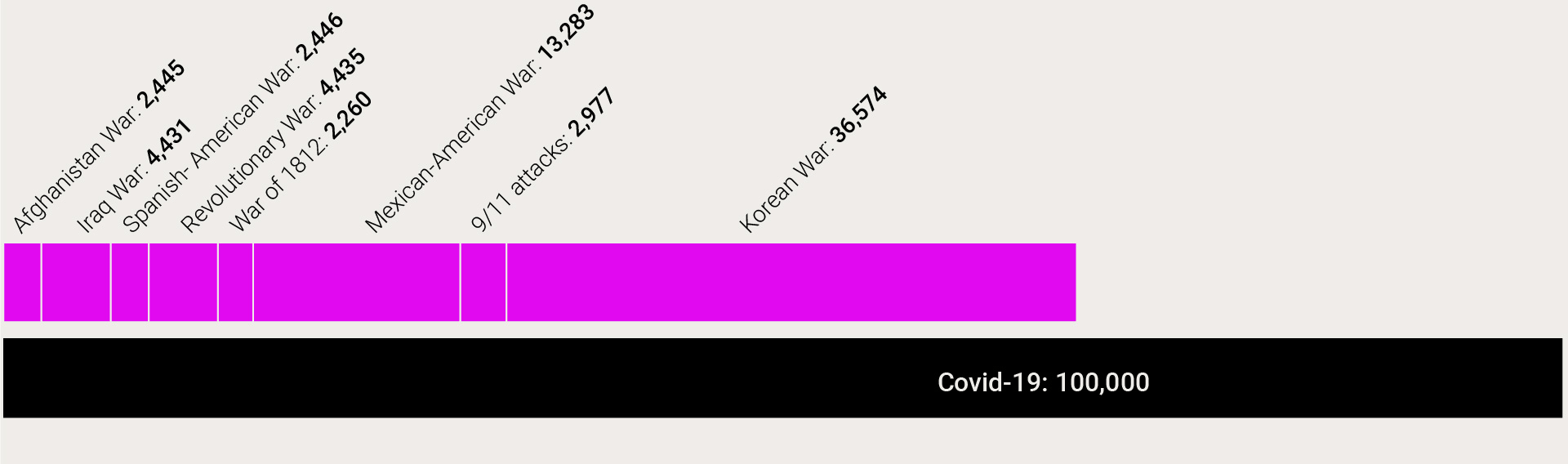 Afghanistan War: 2,445
Iraq War: 4,431
Spanish- American War: 2,446
Revolutionary War: 4,435
War of 1812: 2,260
Mexican-American War: 13,283
9/11 attacks: 2,977
Korean War: 36,574
Covid-19: 100,000