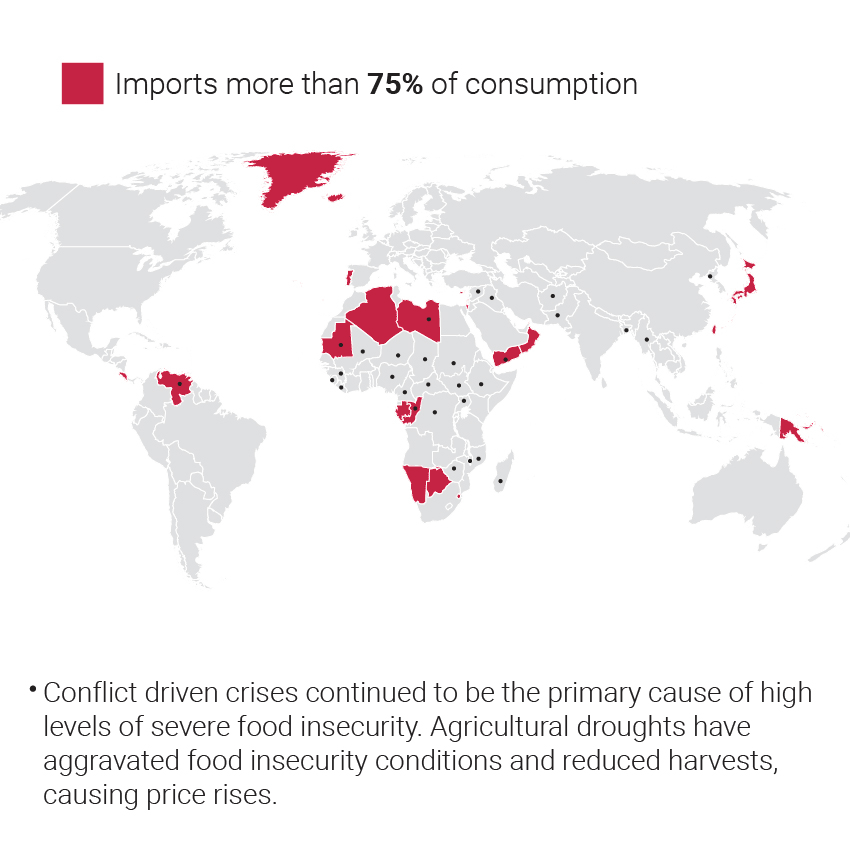 Imports more than **75%** of consumption

• Conflict driven crises continued to be the primary cause of high levels of severe food insecurity. Agricultural droughts have aggravated food insecurity conditions and reduced harvests, causing price rises.