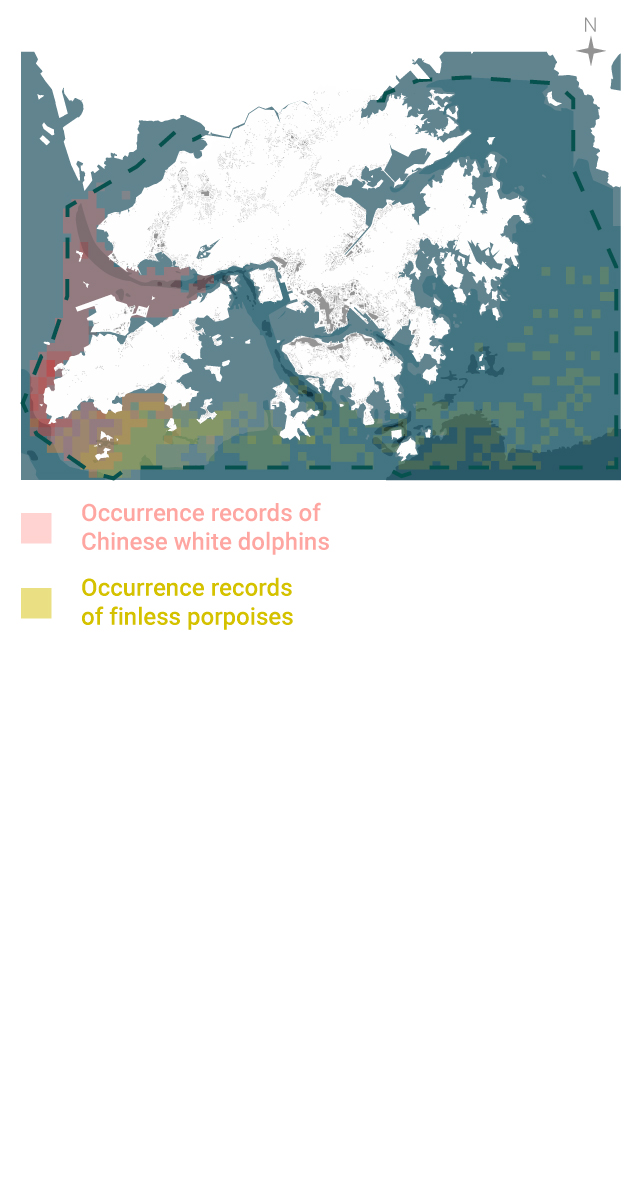 N

Occurrence records of Chinese white dolphins

Occurrence records of finless porpoises