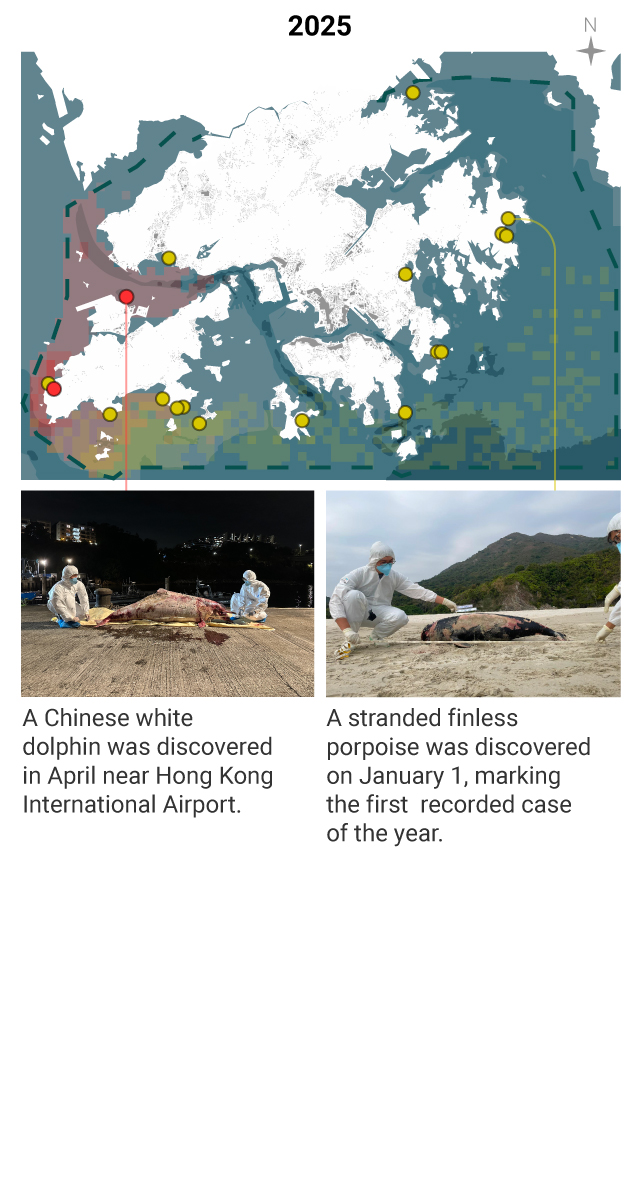 2025

N

A Chinese white dolphin was discovered in April near Hong Kong International Airport.

A stranded finless porpoise was discovered on January 1, marking the first recorded case of the year.