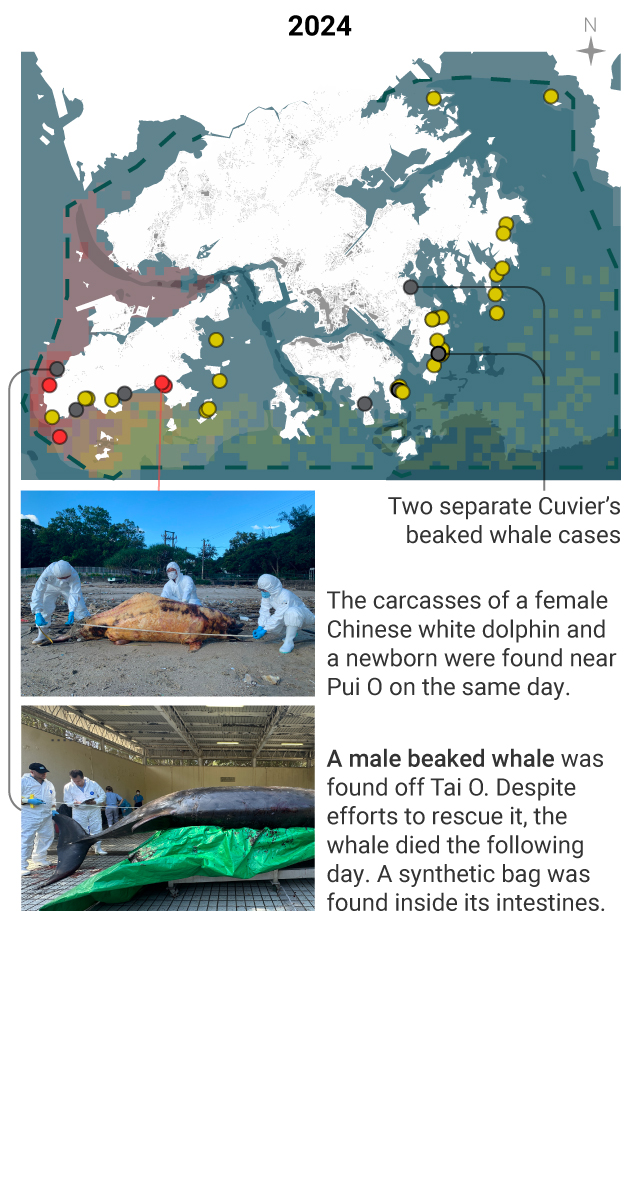 2024

N

Two separate Cuvier's beaked whale cases

The carcasses of a female Chinese white dolphin and a newborn were found near Pui O on the same day.

A male beaked whale was found off Tai O. Despite efforts to rescue it, the whale died the following day. A synthetic bag was found inside its intestines.