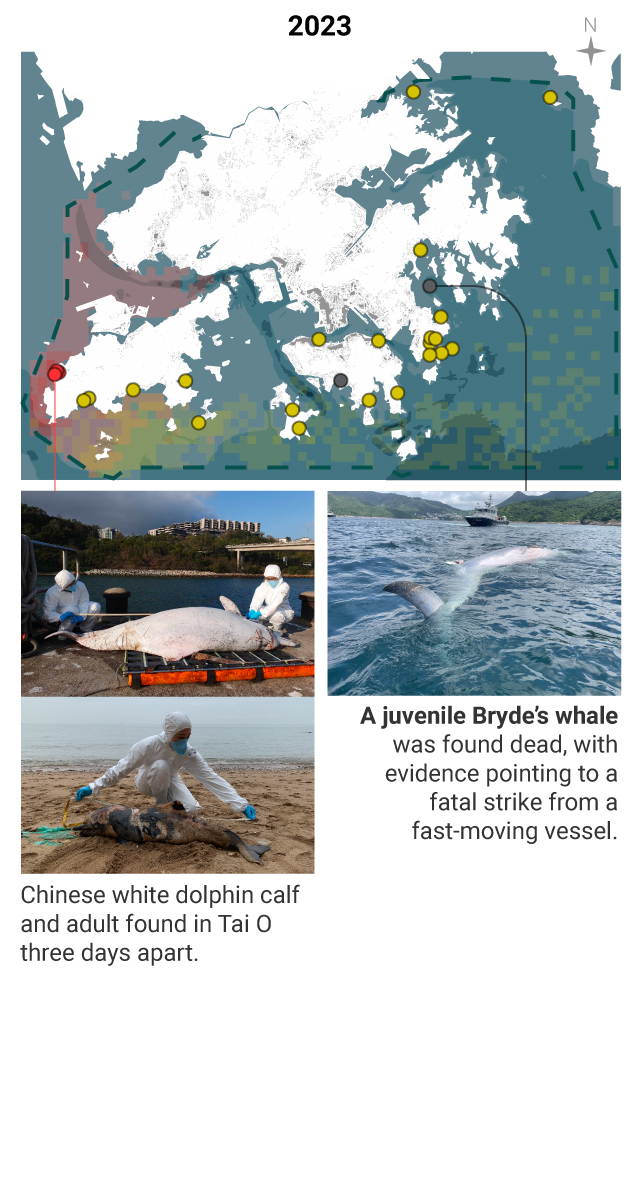 2023

N

A juvenile Bryde's whale was found dead, with evidence pointing to a fatal strike from a fast-moving vessel.

Chinese white dolphin calf and adult found in Tai O three days apart.