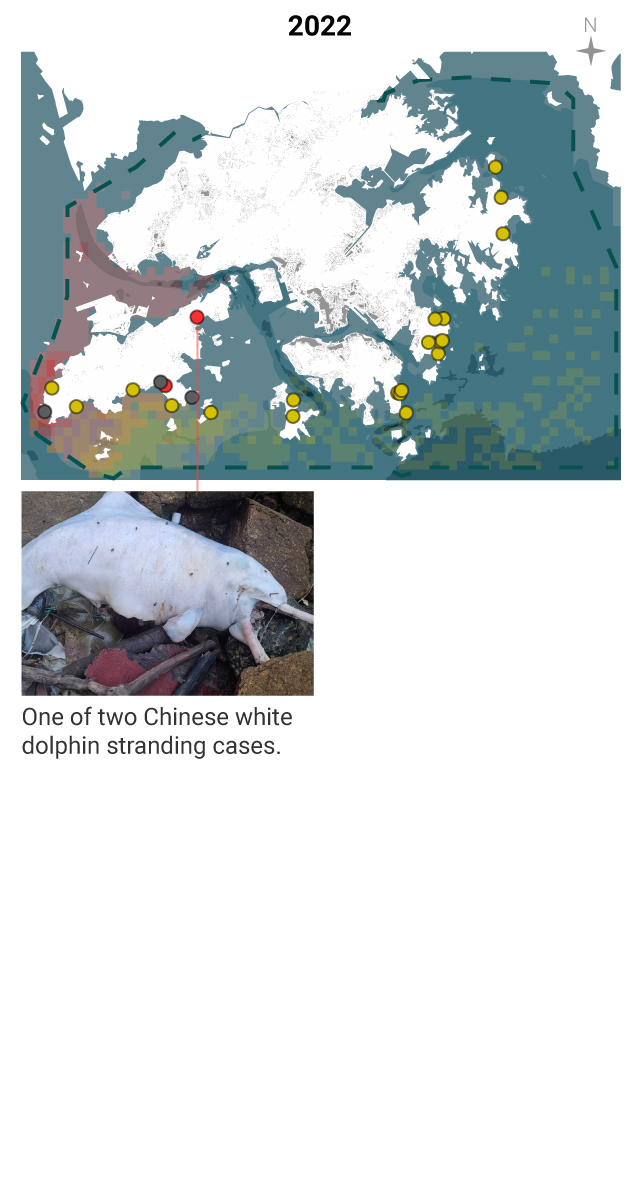 2022

N

One of two Chinese white dolphin stranding cases.