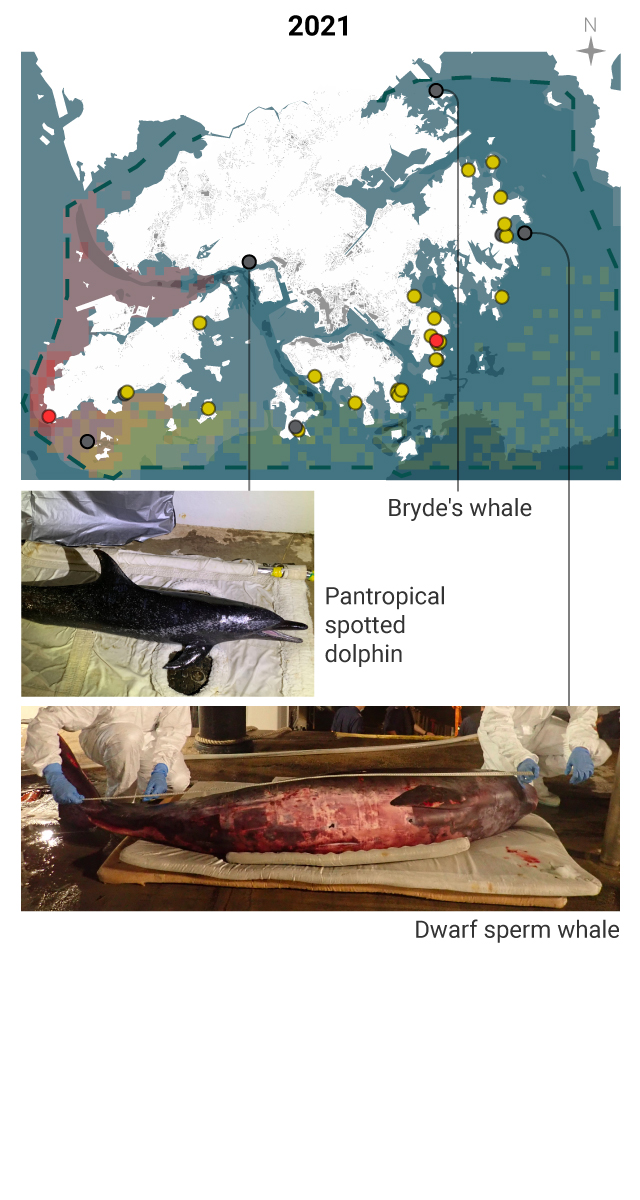 2021

N

Bryde's whale

Pantropical spotted dolphin

Dwarf sperm whale