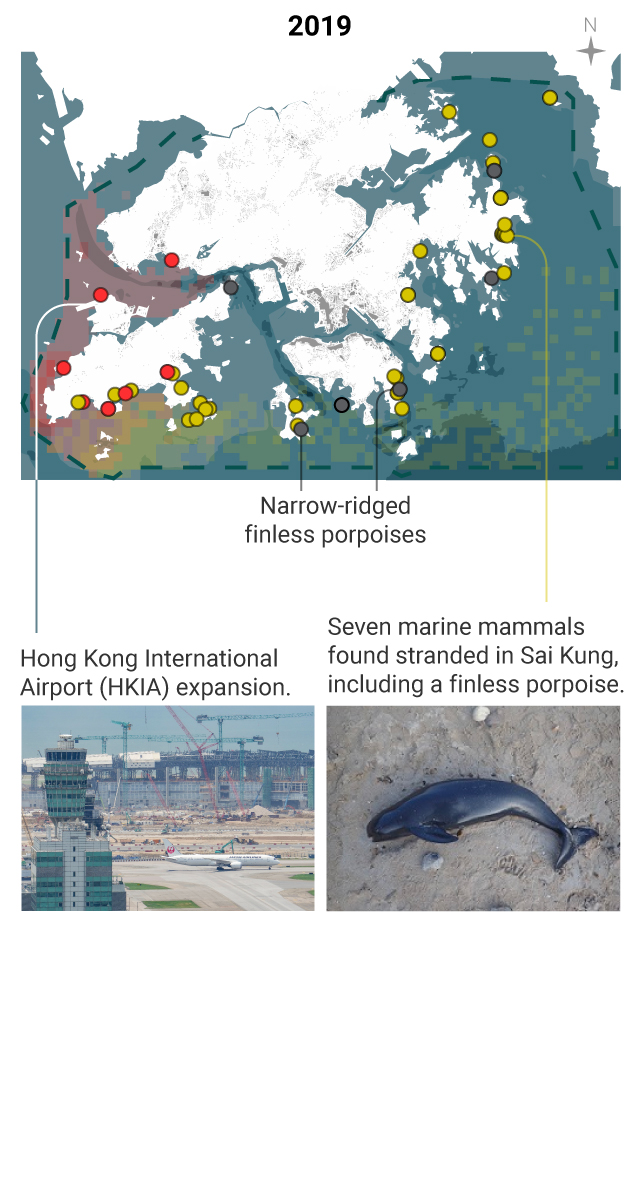 2019

N

Narrow-ridged finless porpoises

Hong Kong International Airport (HKIA) expansion.

Seven marine mammals found stranded in Sai Kung, including a finless porpoise.