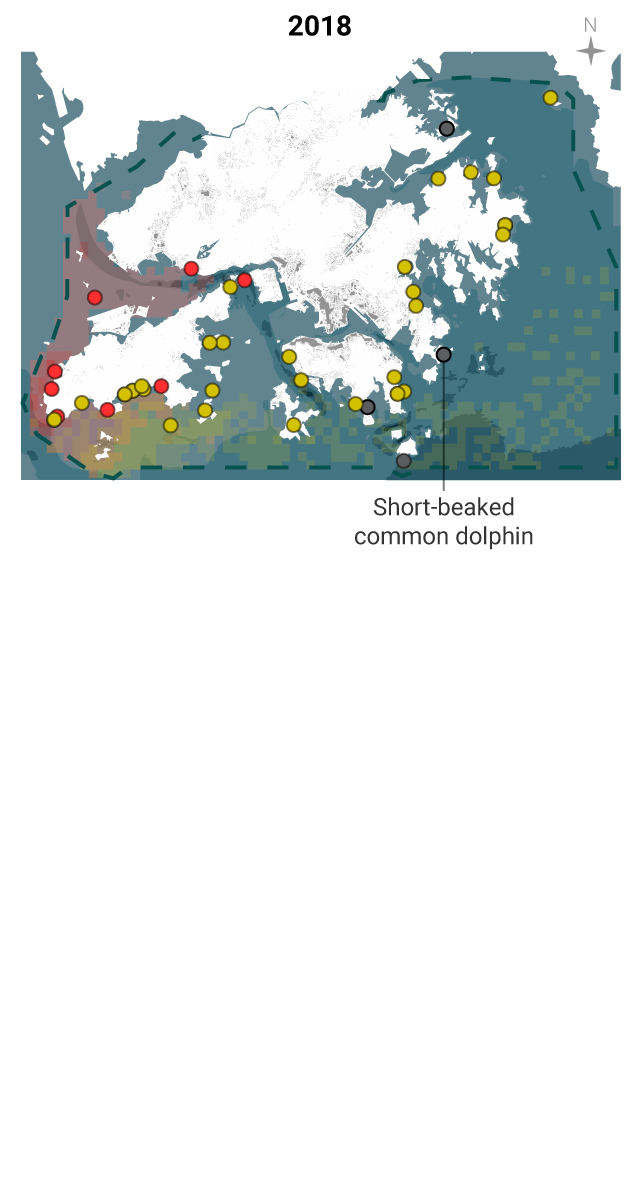 2018

N

Short-beaked common dolphin