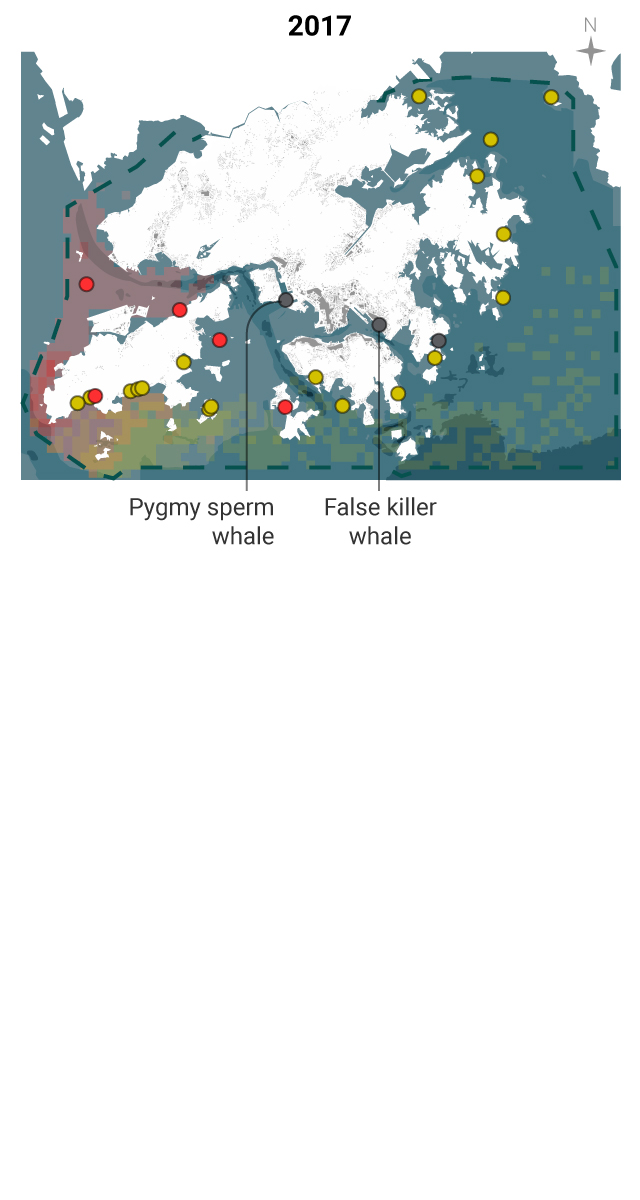 2017

N

Pygmy sperm whale

False killer whale