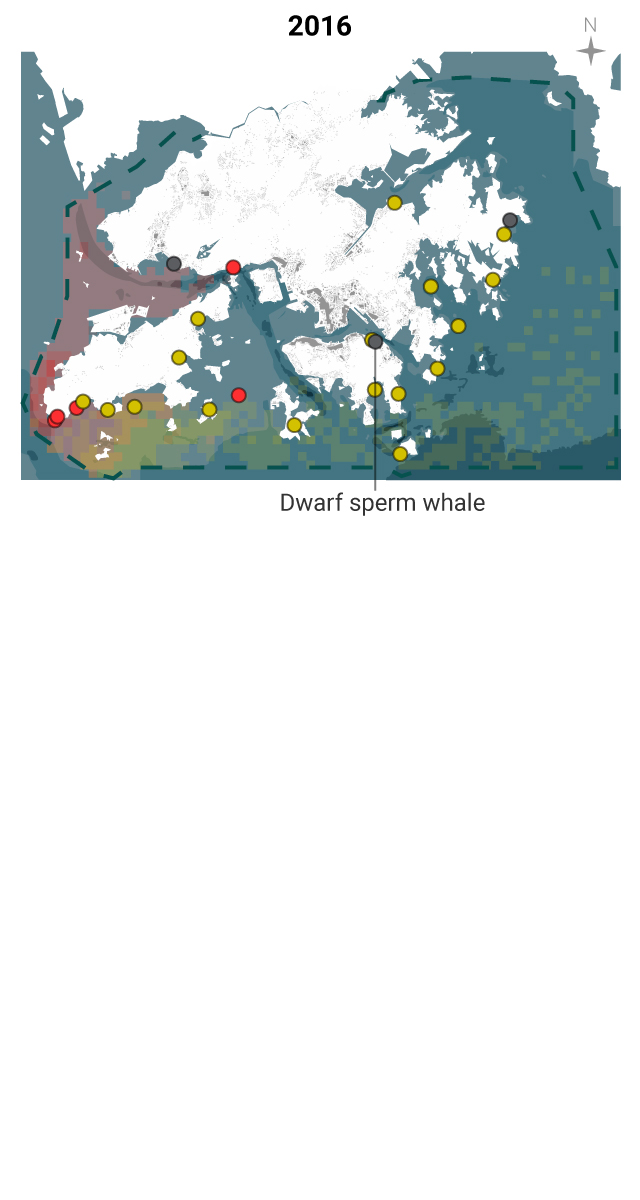 2016

N

Dwarf sperm whale