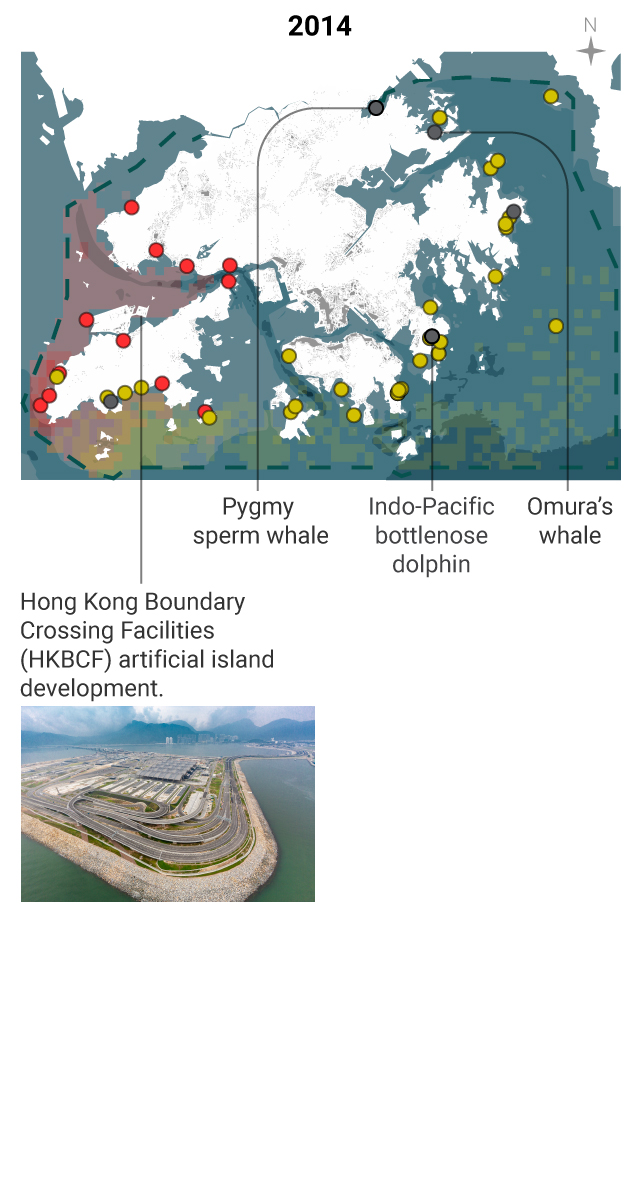 2014

N

Pygmy sperm whale

Indo-Pacific bottlenose dolphin

Omura's whale

Hong Kong Boundary Crossing Facilities (HKBCF) artificial island development.