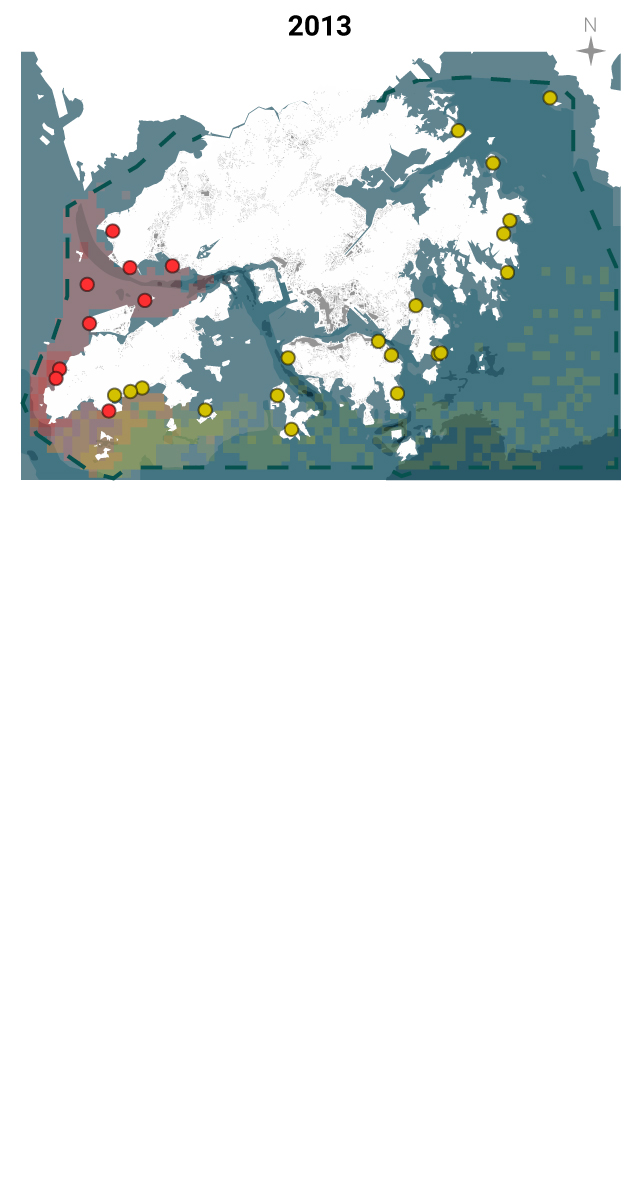 2013

N