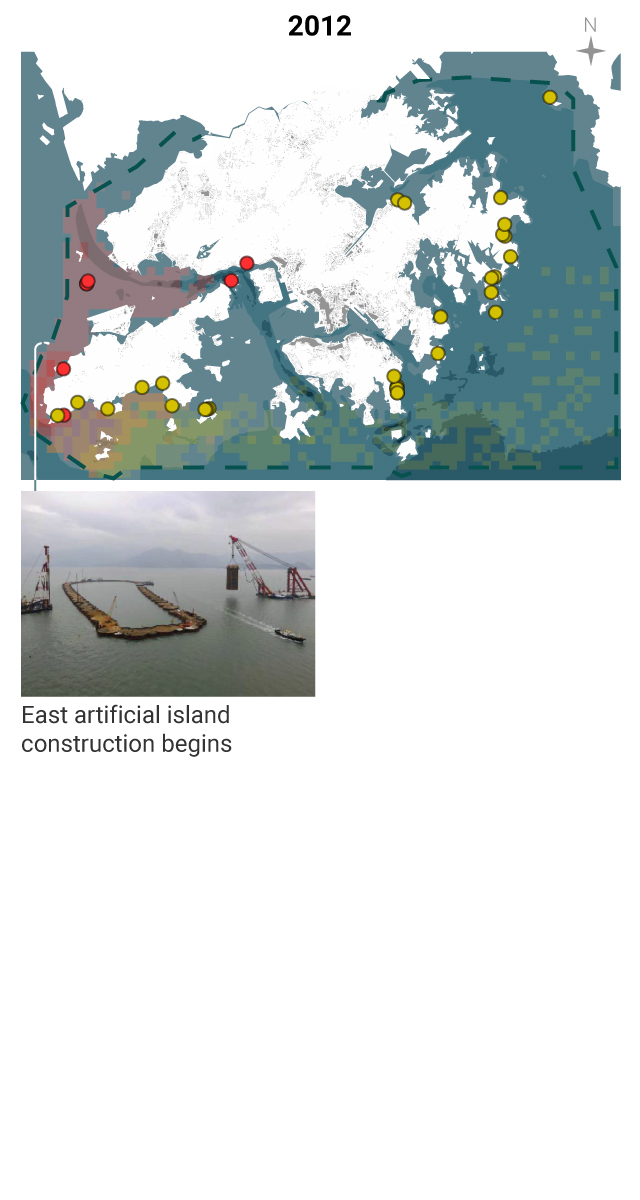 2012

N

East artificial island construction begins