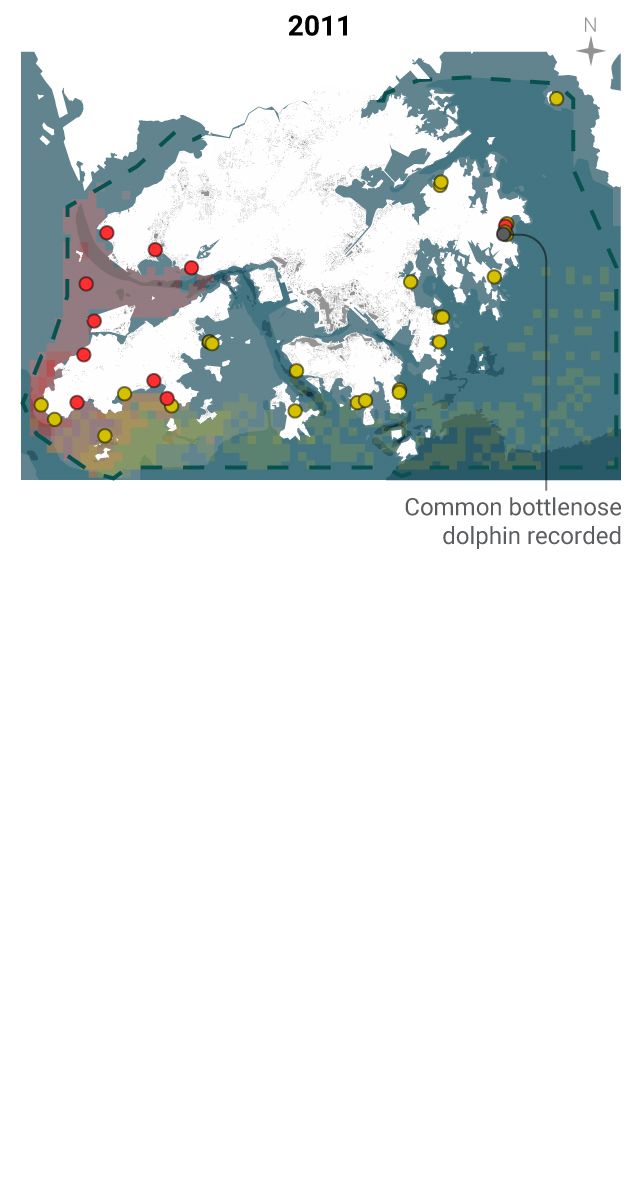 2011

N

Common bottlenose dolphin recorded