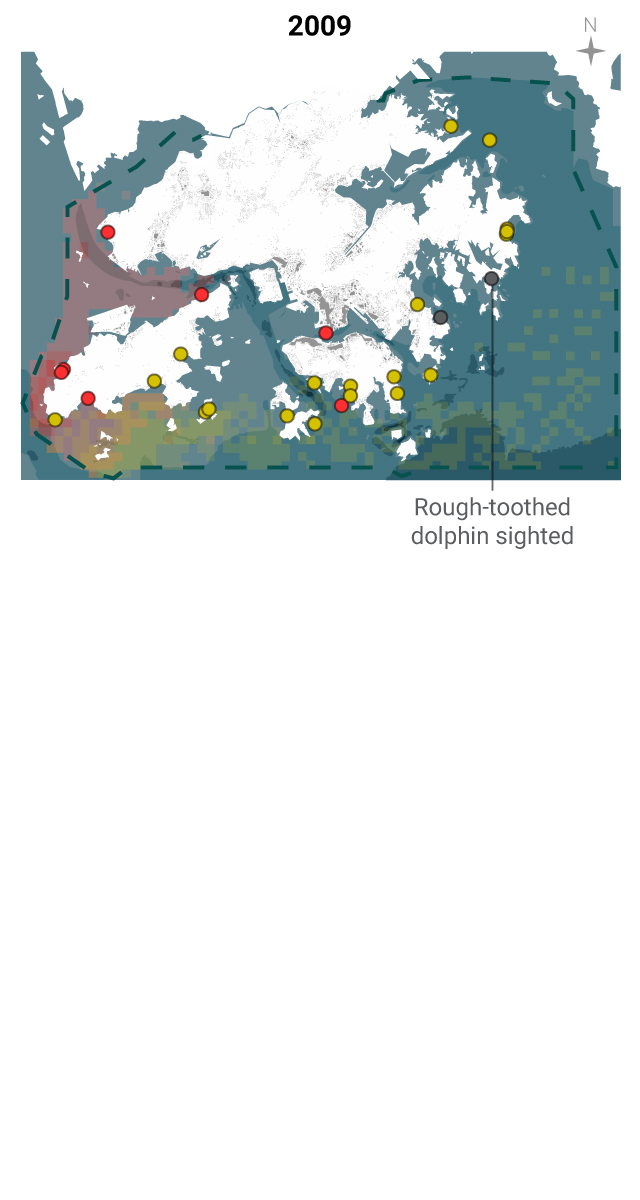 2009

N

Rough-toothed dolphin sighted