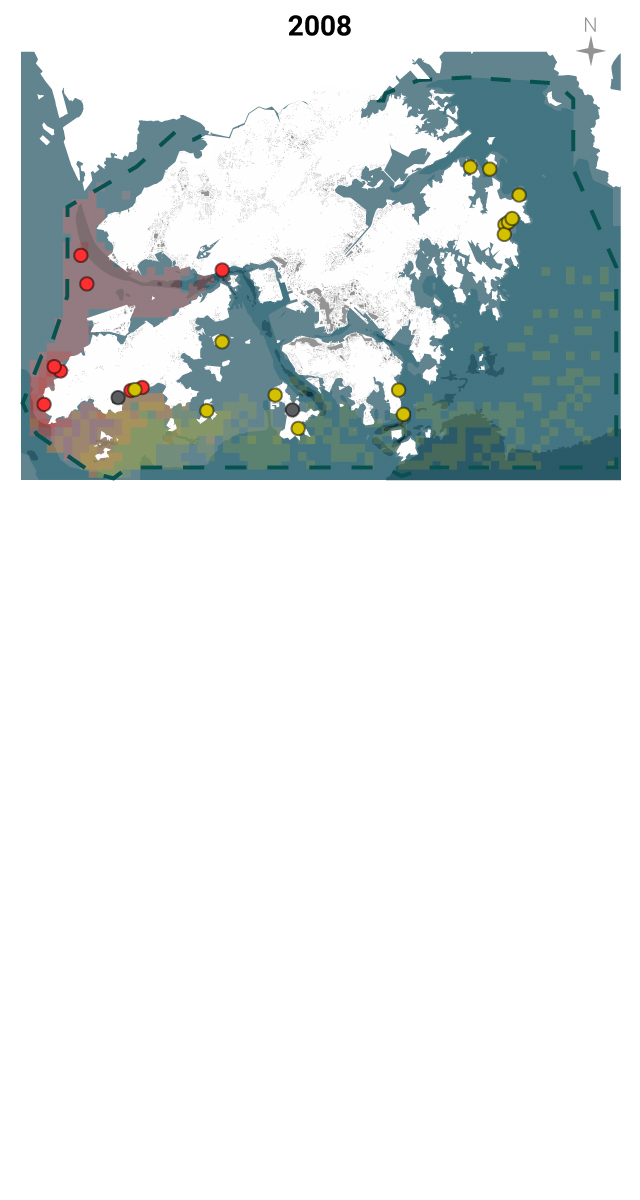 2008

N