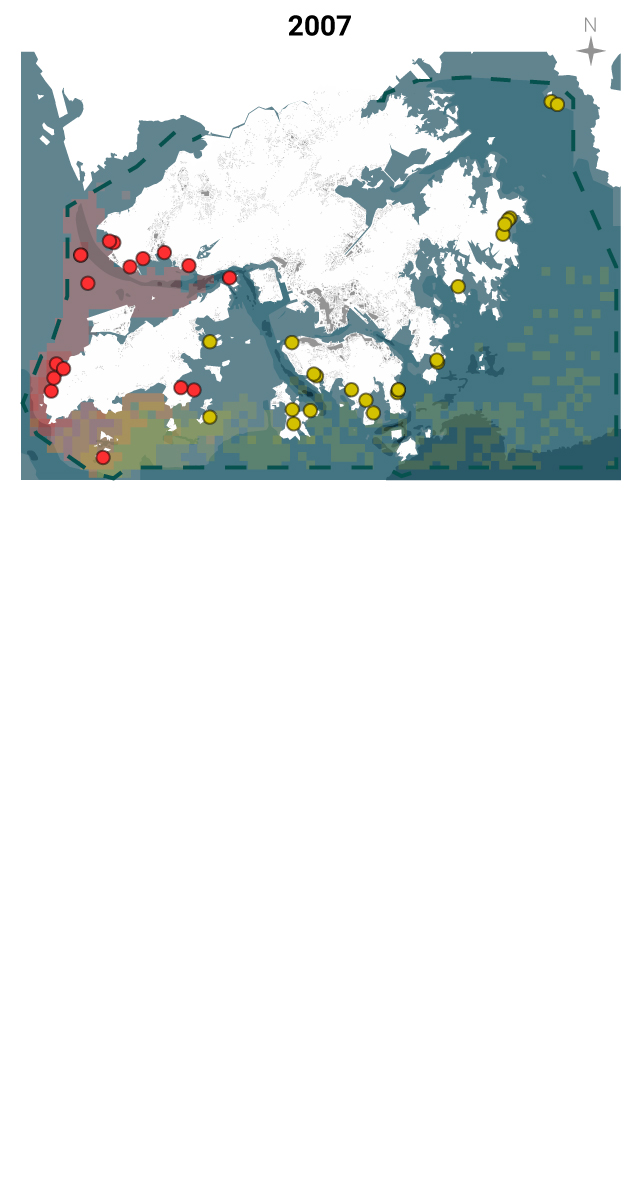 2007

N