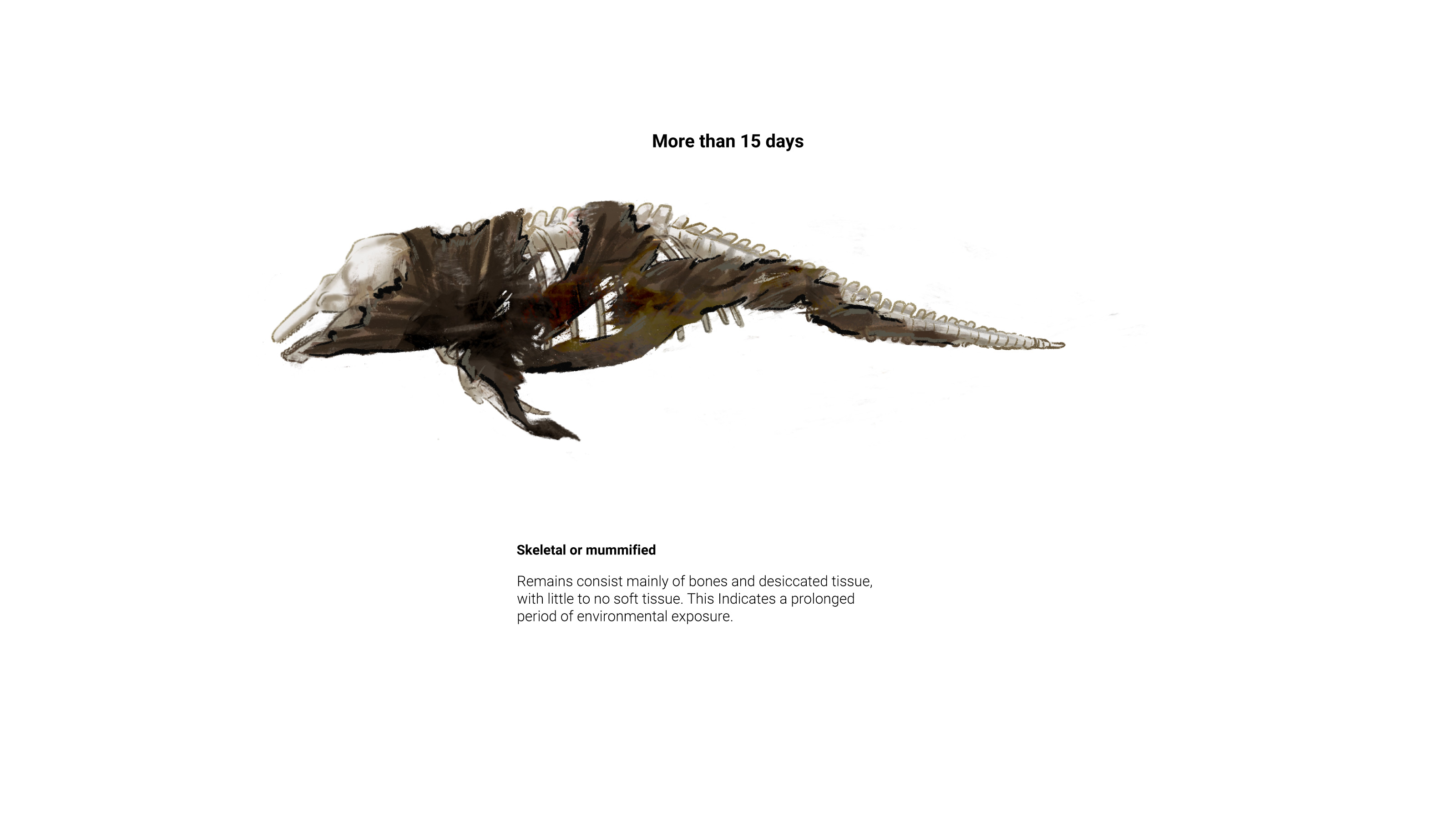 More than 15 days

Skeletal or mummified

Remains consist mainly of bones and desiccated tissue, with little to no soft tissue. This Indicates a prolonged period of environmental exposure.