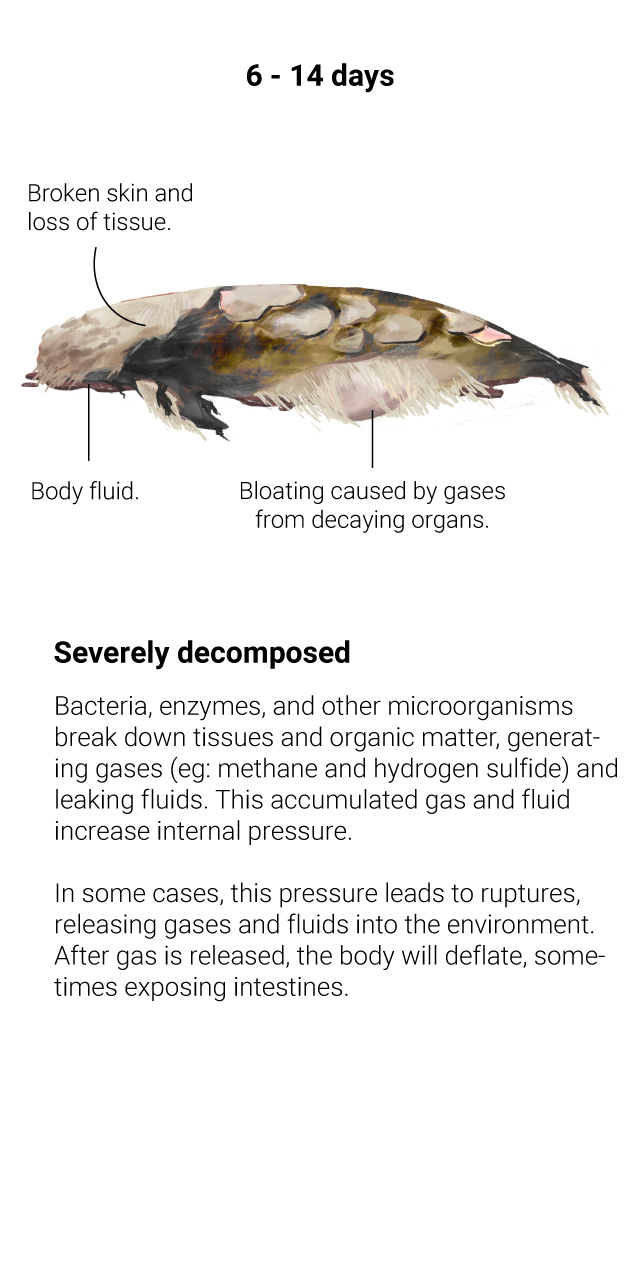 6 - 14 days

Broken skin and loss of tissue.

Body fluid.

Bloating caused by gases from decaying organs.

Severely decomposed

Bacteria, enzymes, and other microorganisms break down tissues and organic matter, generating gases (eg: methane and hydrogen sulfide) and leaking fluids. This accumulated gas and fluid increase internal pressure.

In some cases, this pressure leads to ruptures, releasing gases and fluids into the environment. After gas is released, the body will deflate, sometimes exposing intestines.