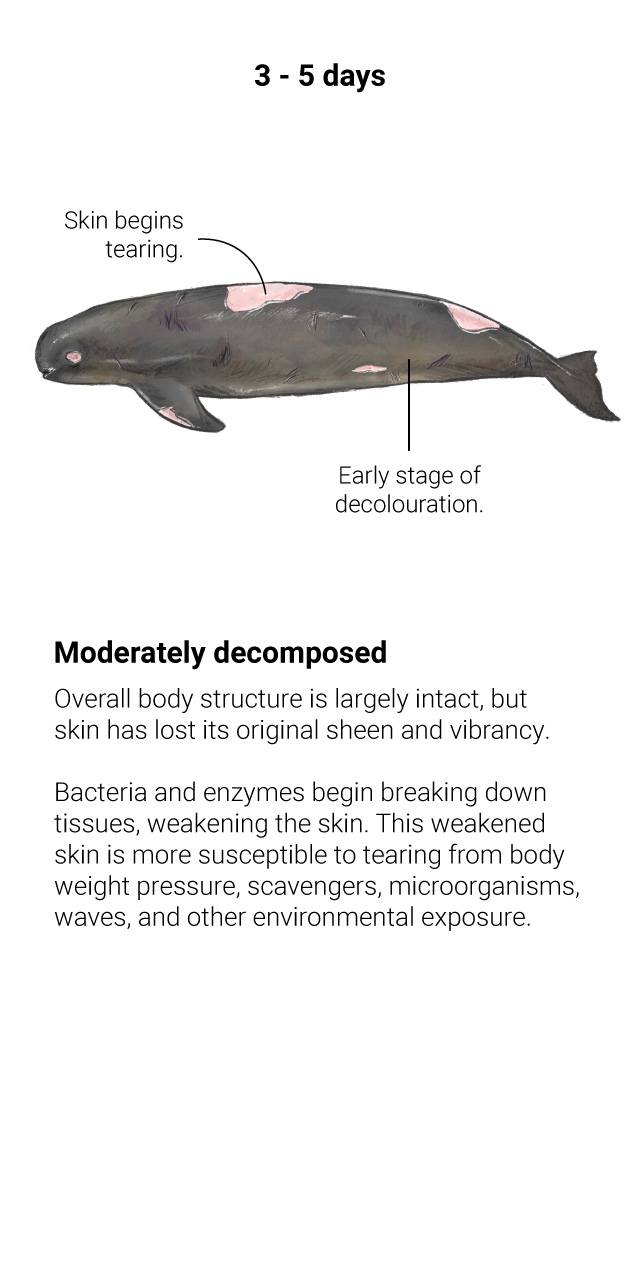 3 - 5 days

Skin begins tearing.

Early stage of decolouration.

Moderately decomposed

Overall body structure is largely intact, but skin has lost its original sheen and vibrancy.

Bacteria and enzymes begin breaking down tissues, weakening the skin. This weakened skin is more susceptible to tearing from body weight pressure, scavengers, microorganisms, waves, and other environmental exposure.