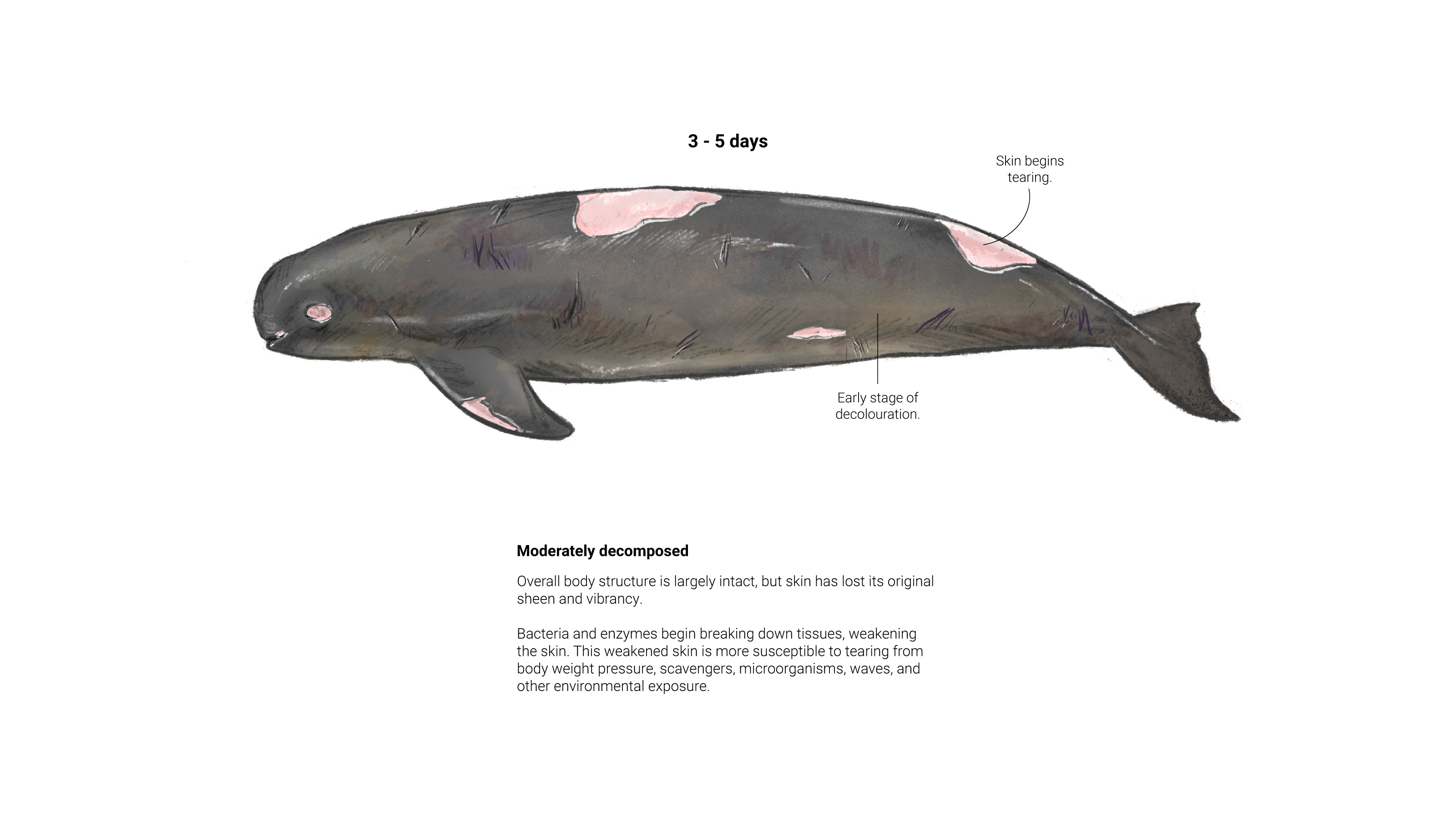 3 - 5 days

Skin begins tearing.

Early stage of decolouration.

Moderately decomposed

Overall body structure is largely intact, but skin has lost its original sheen and vibrancy.

Bacteria and enzymes begin breaking down tissues, weakening the skin. This weakened skin is more susceptible to tearing from body weight pressure, scavengers, microorganisms, waves, and other environmental exposure.