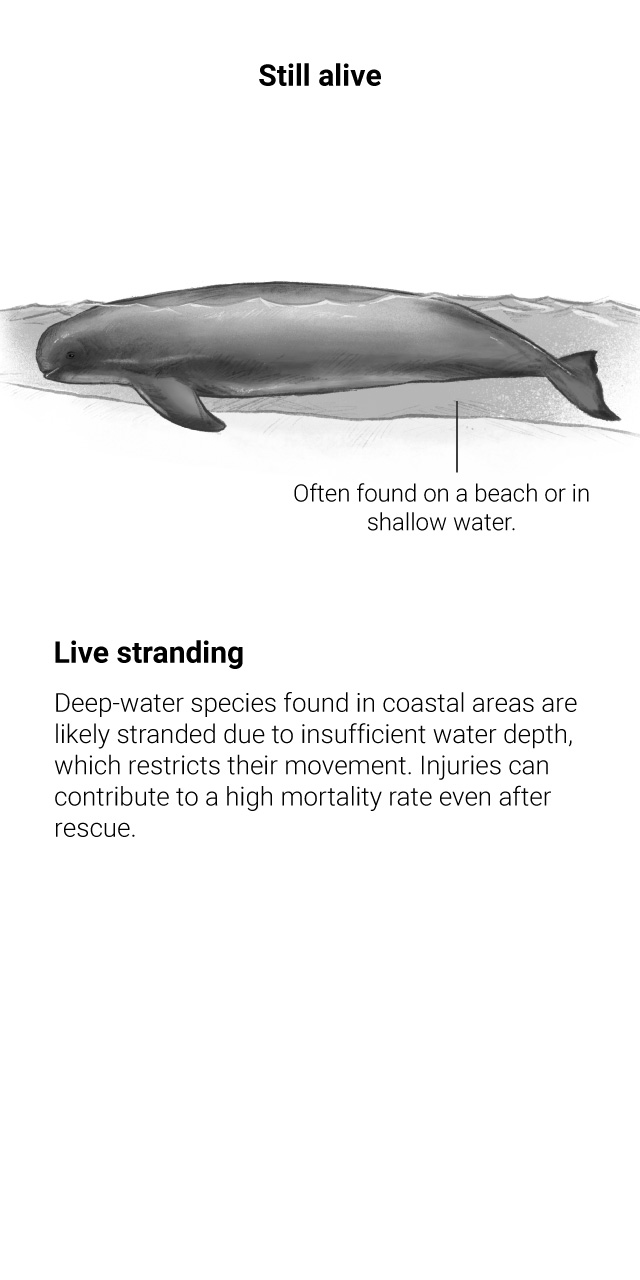 Still alive

Often found on a beach or in shallow water.

Live stranding

Deep-water species found in coastal areas are likely stranded due to insufficient water depth, which restricts their movement. Injuries can contribute to a high mortality rate even after rescue.