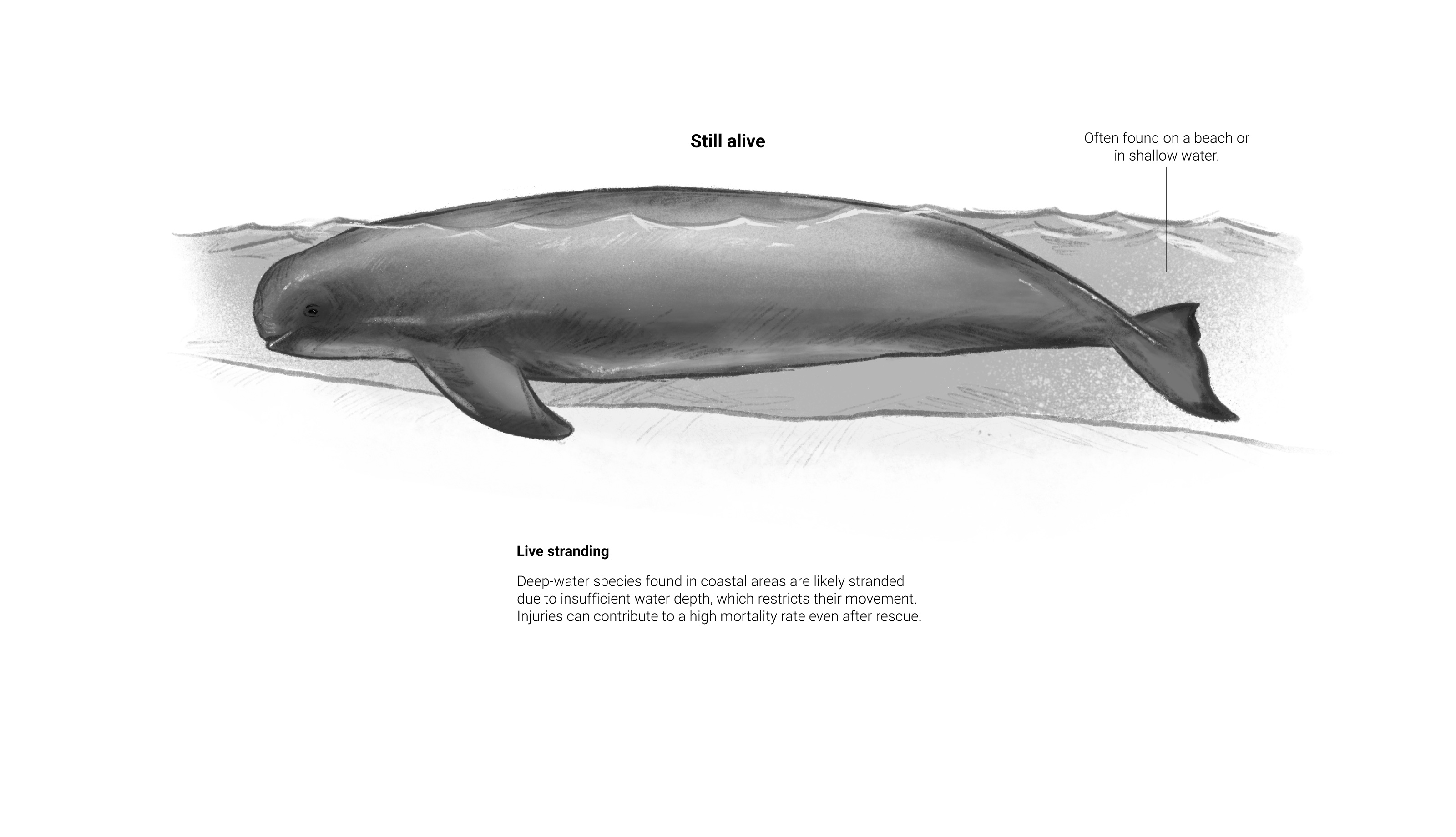 Still alive

Often found on a beach or in shallow water.

Live stranding

Deep-water species found in coastal areas are likely stranded due to insufficient water depth, which restricts their movement. Injuries can contribute to a high mortality rate even after rescue.