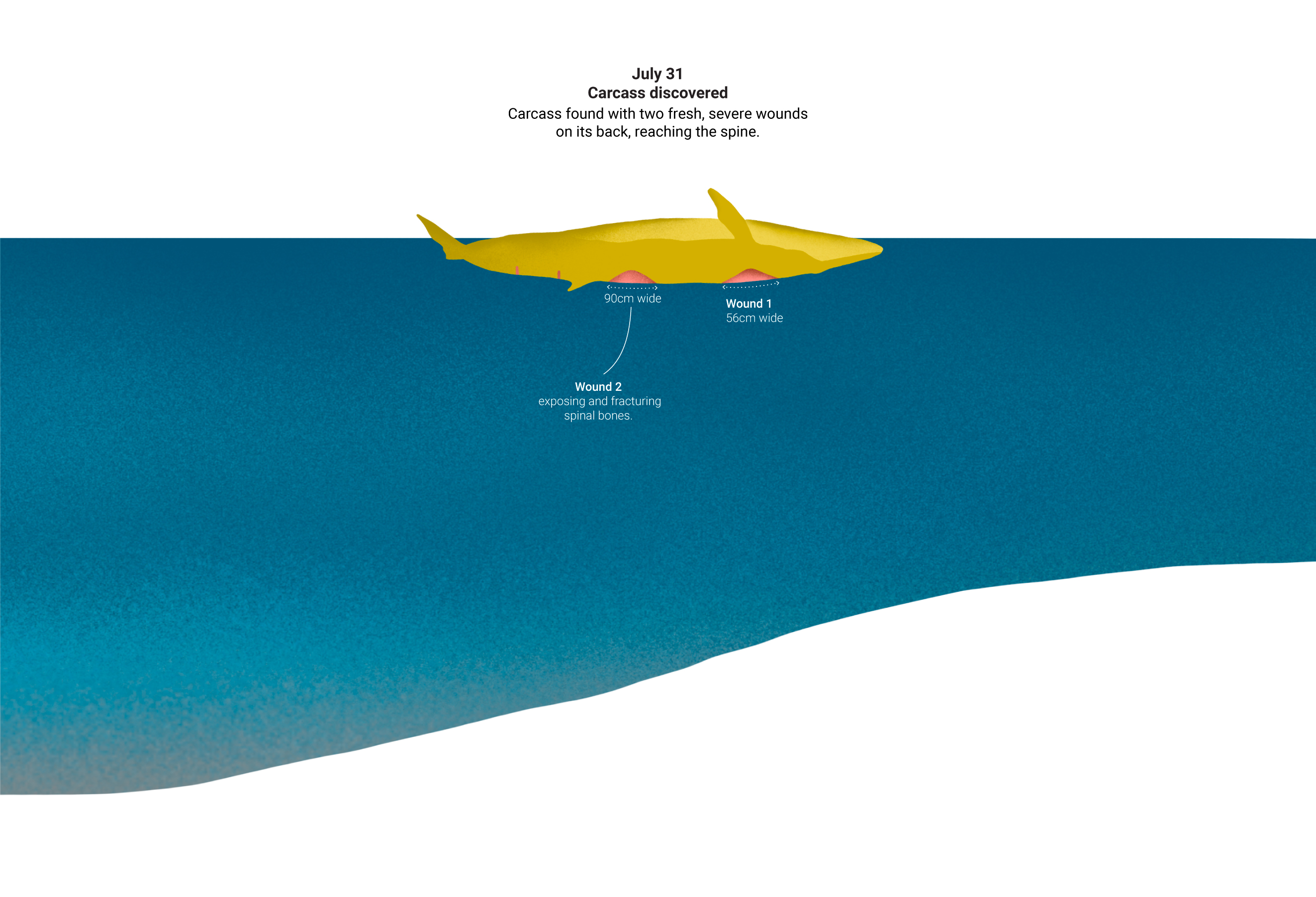 July 31
Carcass discovered
Carcass found with two fresh, severe wounds on its back, reaching the spine.

90cm wide

Wound 1
56cm wide

Wound 2
exposing and fracturing spinal bones.