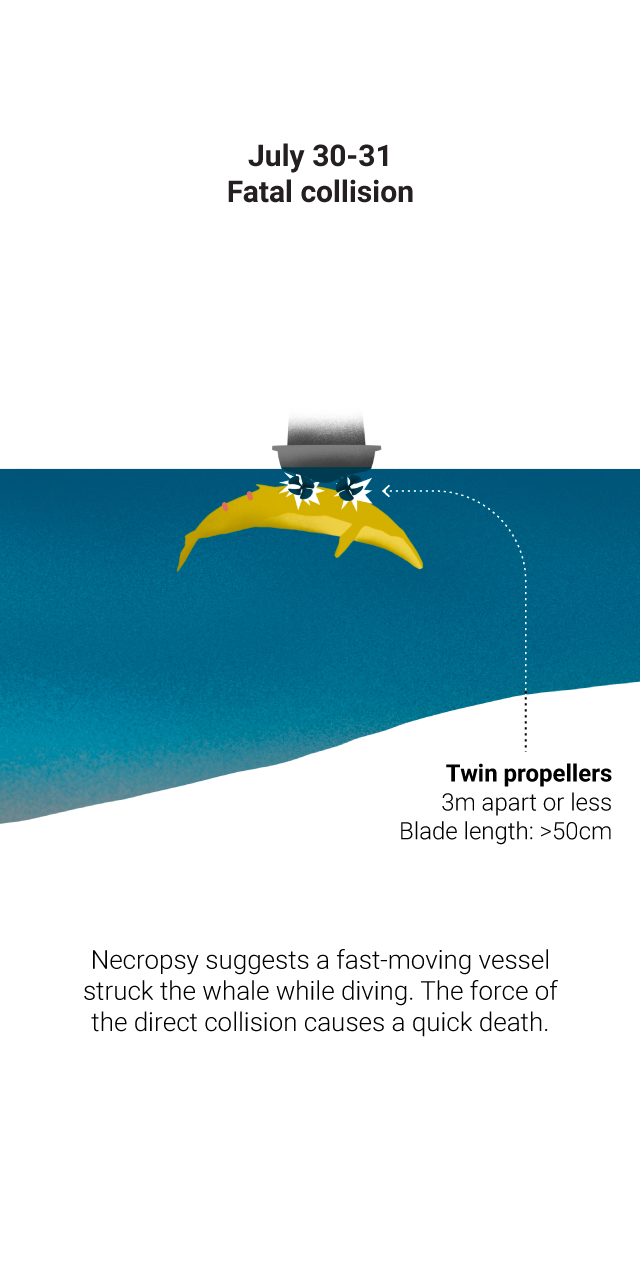 July 30-31
Fatal collision

Twin propellers
3m apart or less
Blade length: >50cm

Necropsy suggests a fast-moving vessel struck the whale while diving. The force of the direct collision causes a quick death.