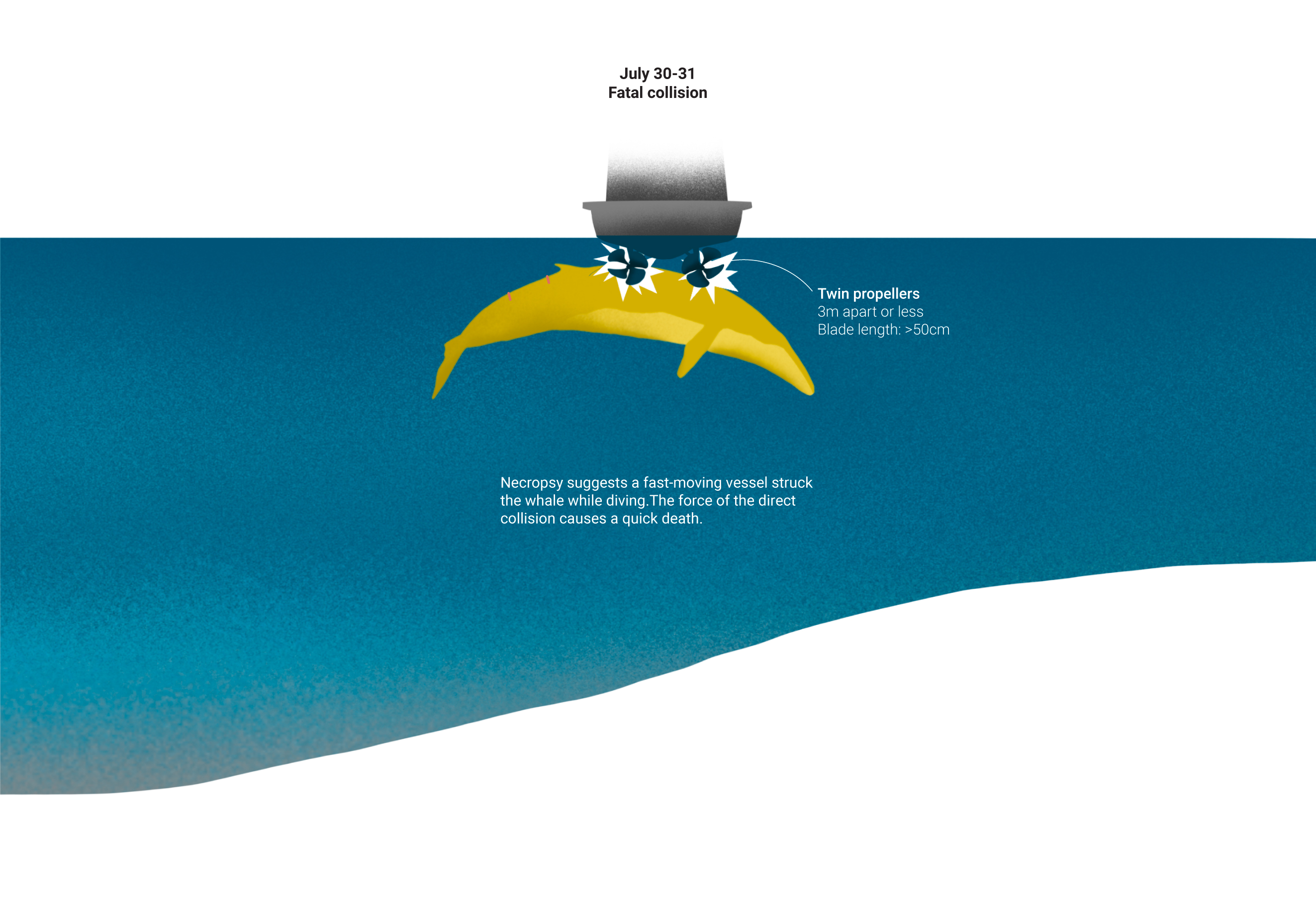 July 30-31
Fatal collision

Twin propellers
3m apart or less
Blade length: >50cm

Necropsy suggests a fast-moving vessel struck the whale while diving.The force of the direct collision causes a quick death.