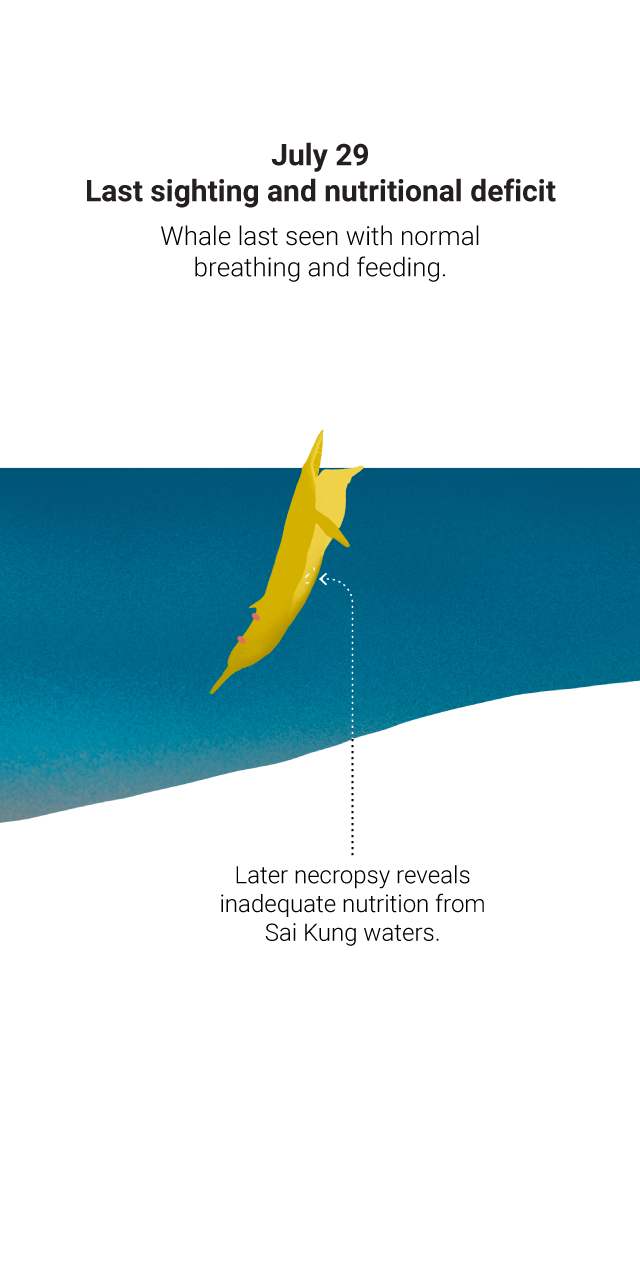 July 29
Last sighting and nutritional deficit

Whale last seen with normal breathing and feeding.

Later necropsy reveals inadequate nutrition from Sai Kung waters.