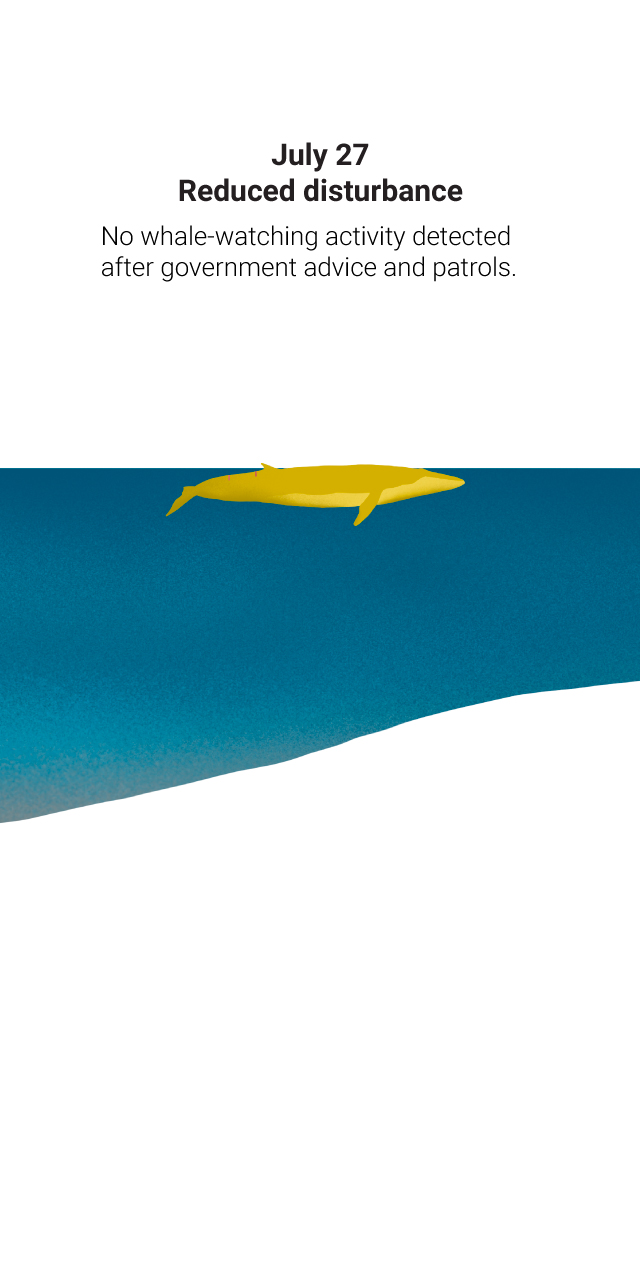 July 27
Reduced disturbance

No whale-watching activity detected after government advice and patrols.