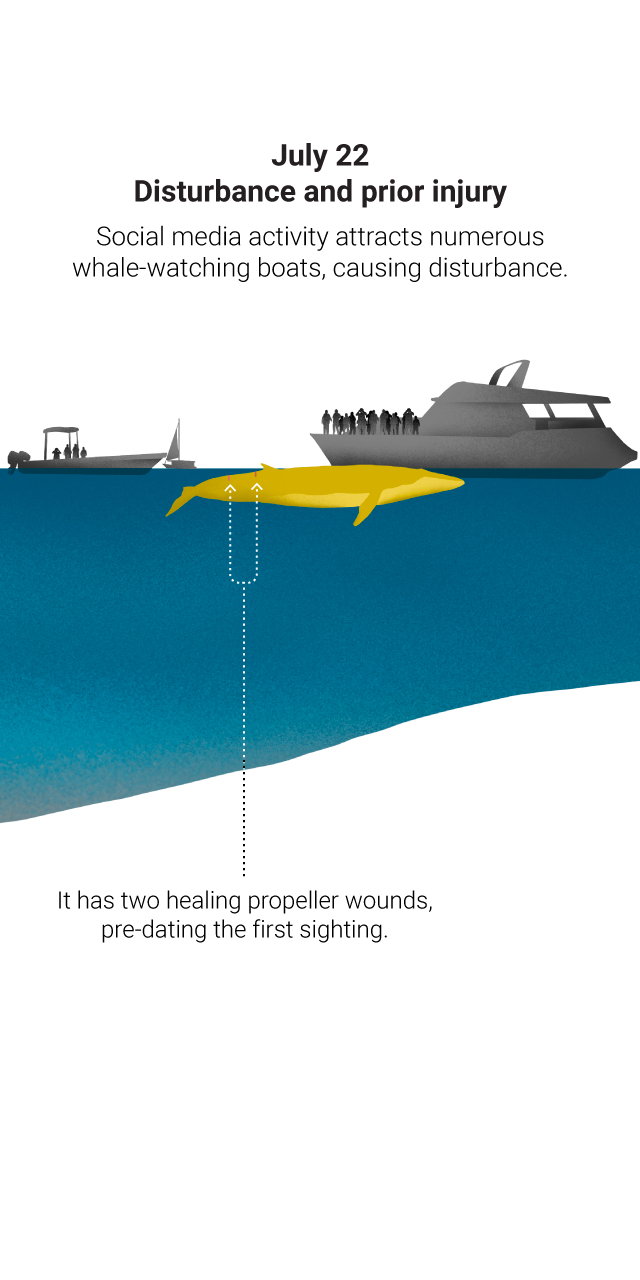 July 22
Disturbance and prior injury

Social media activity attracts numerous whale-watching boats, causing disturbance.

It has two healing propeller wounds, pre-dating the first sighting.