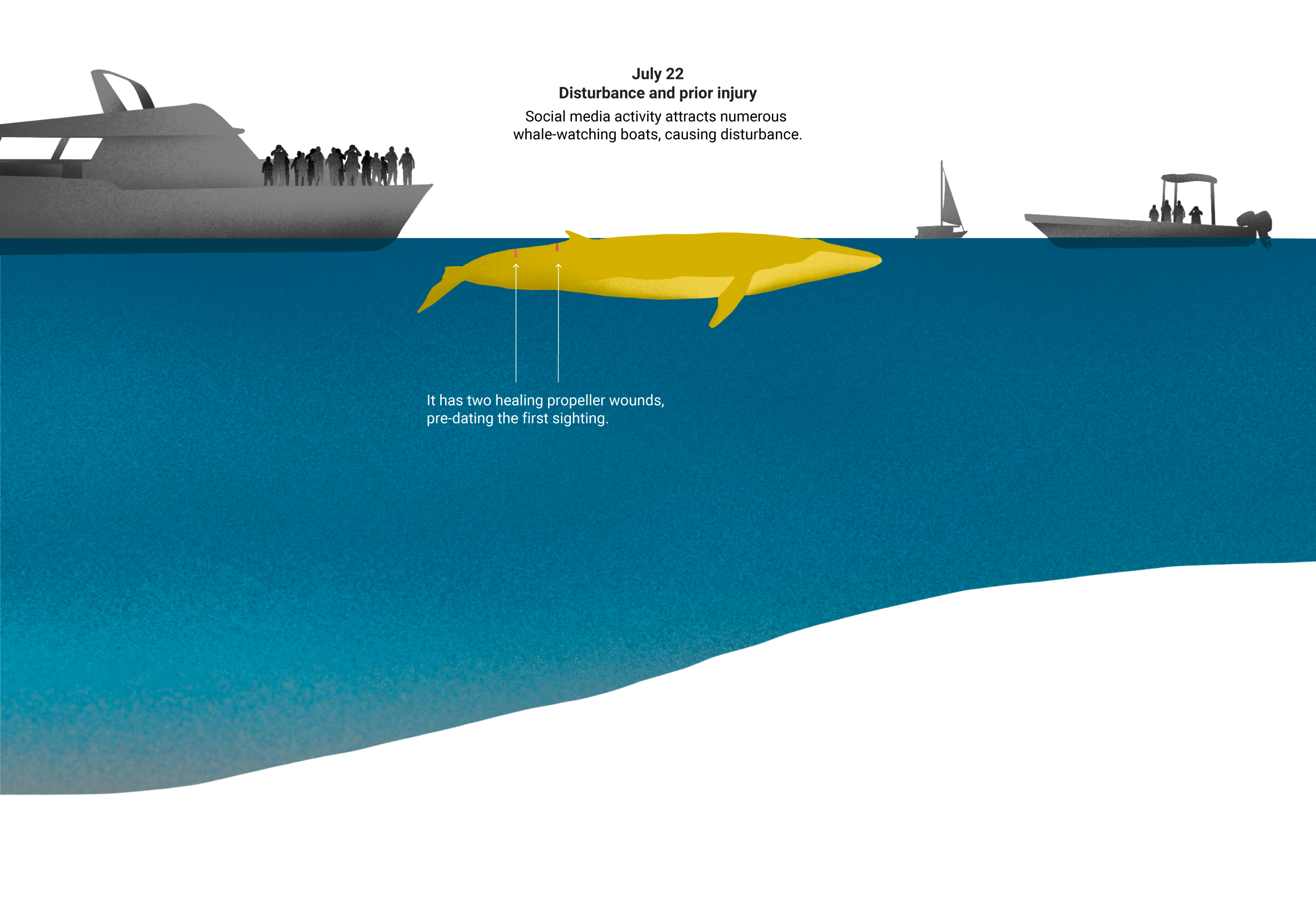 July 22
Disturbance and prior injury

Social media activity attracts numerous whale-watching boats, causing disturbance.

It has two healing propeller wounds, pre-dating the first sighting.