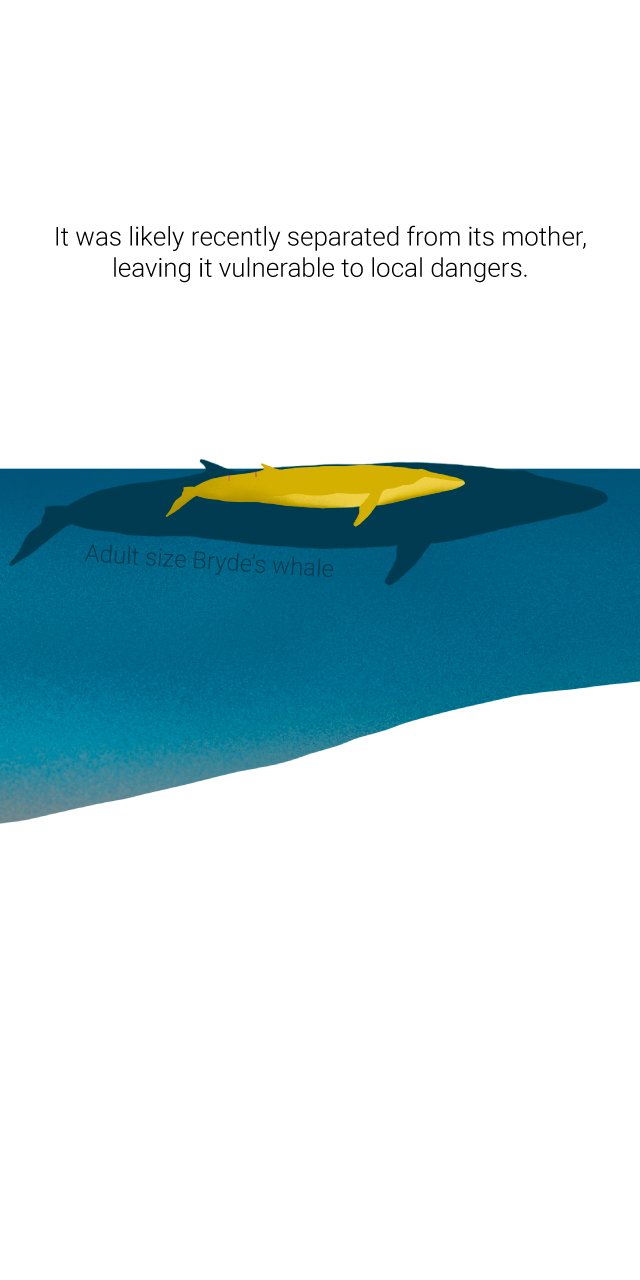 It was likely recently separated from its mother, leaving it vulnerable to local dangers.

Adult size Bryde's whale