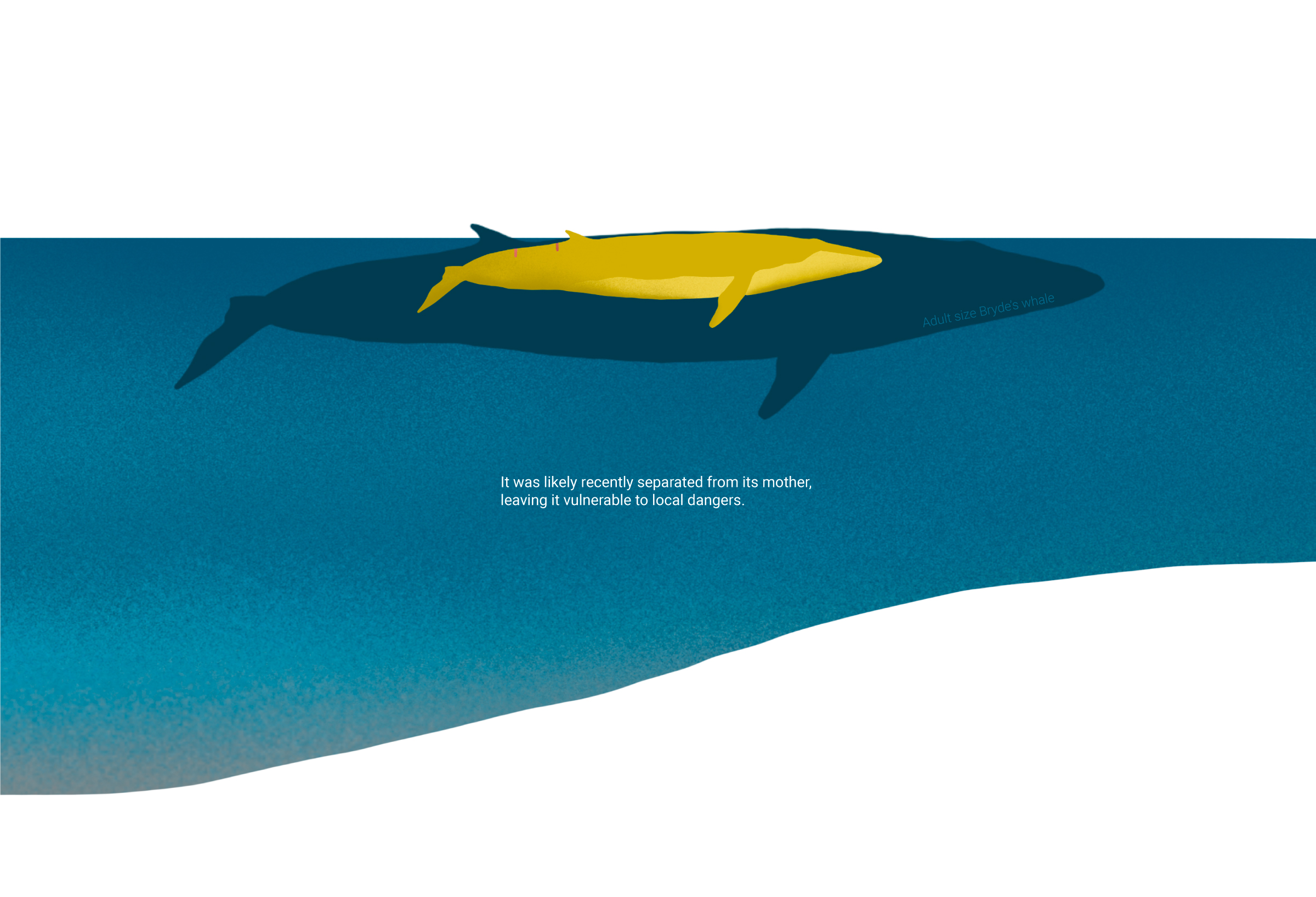 Adult size Bryde's whale

It was likely recently separated from its mother, leaving it vulnerable to local dangers.