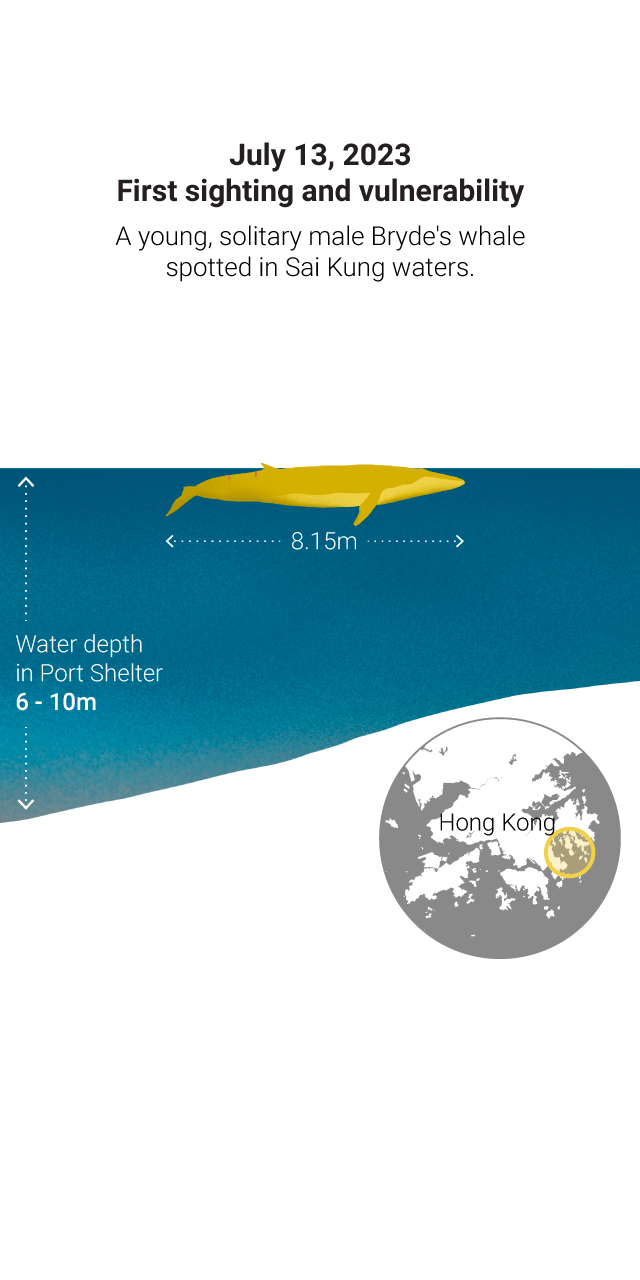 July 13, 2023
First sighting and vulnerability

A young, solitary male Bryde's whale spotted in Sai Kung waters.

8.15m

Water depth in Port Shelter
6 - 10m

Hong Kong