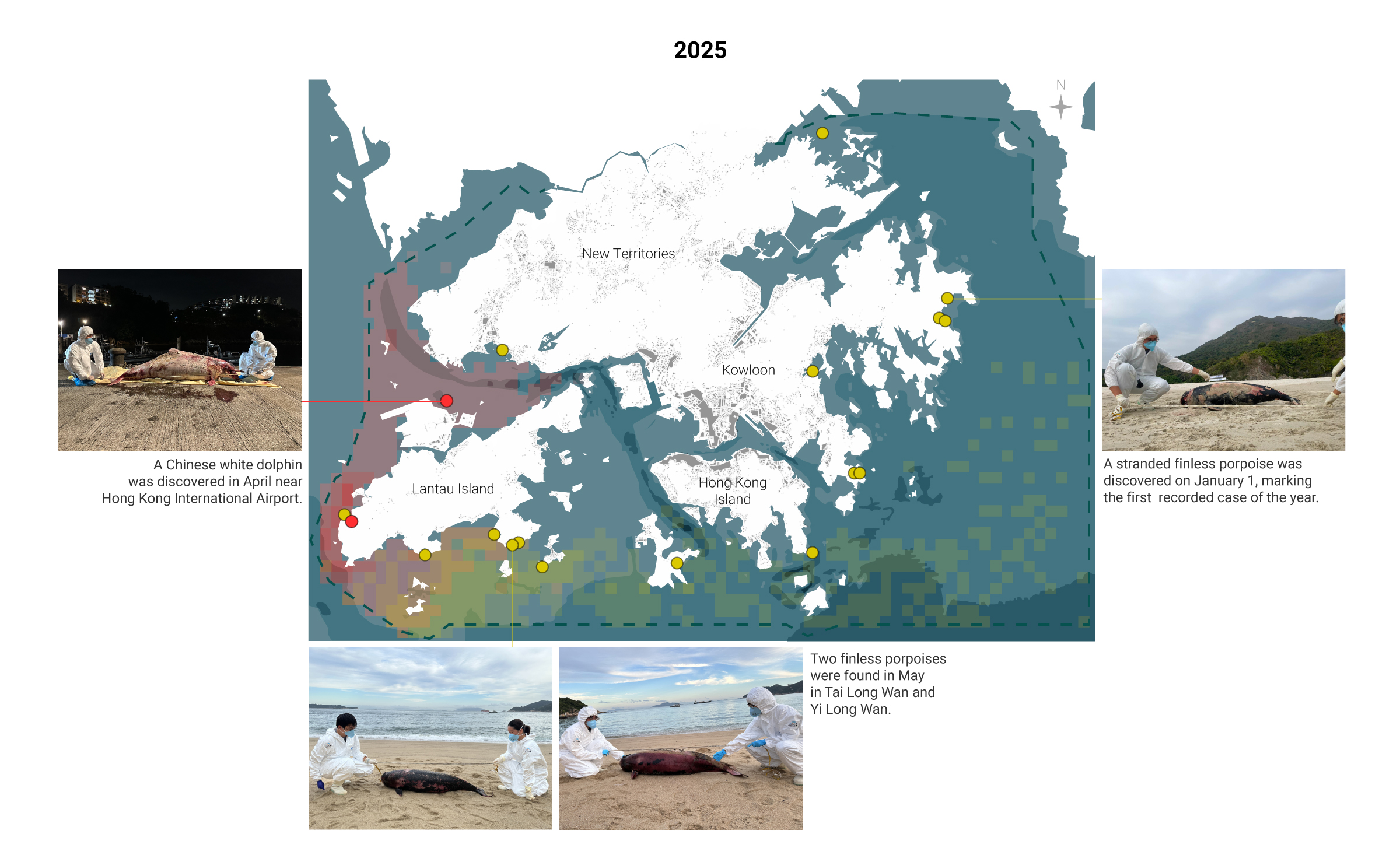 2025

N

New Territories

Kowloon

Lantau Island

Hong Kong Island

A Chinese white dolphin was discovered in April near Hong Kong International Airport.

A stranded finless porpoise was discovered on January 1, marking the first  recorded case of the year.

Two finless porpoises were found in May in Tai Long Wan and Yi Long Wan.