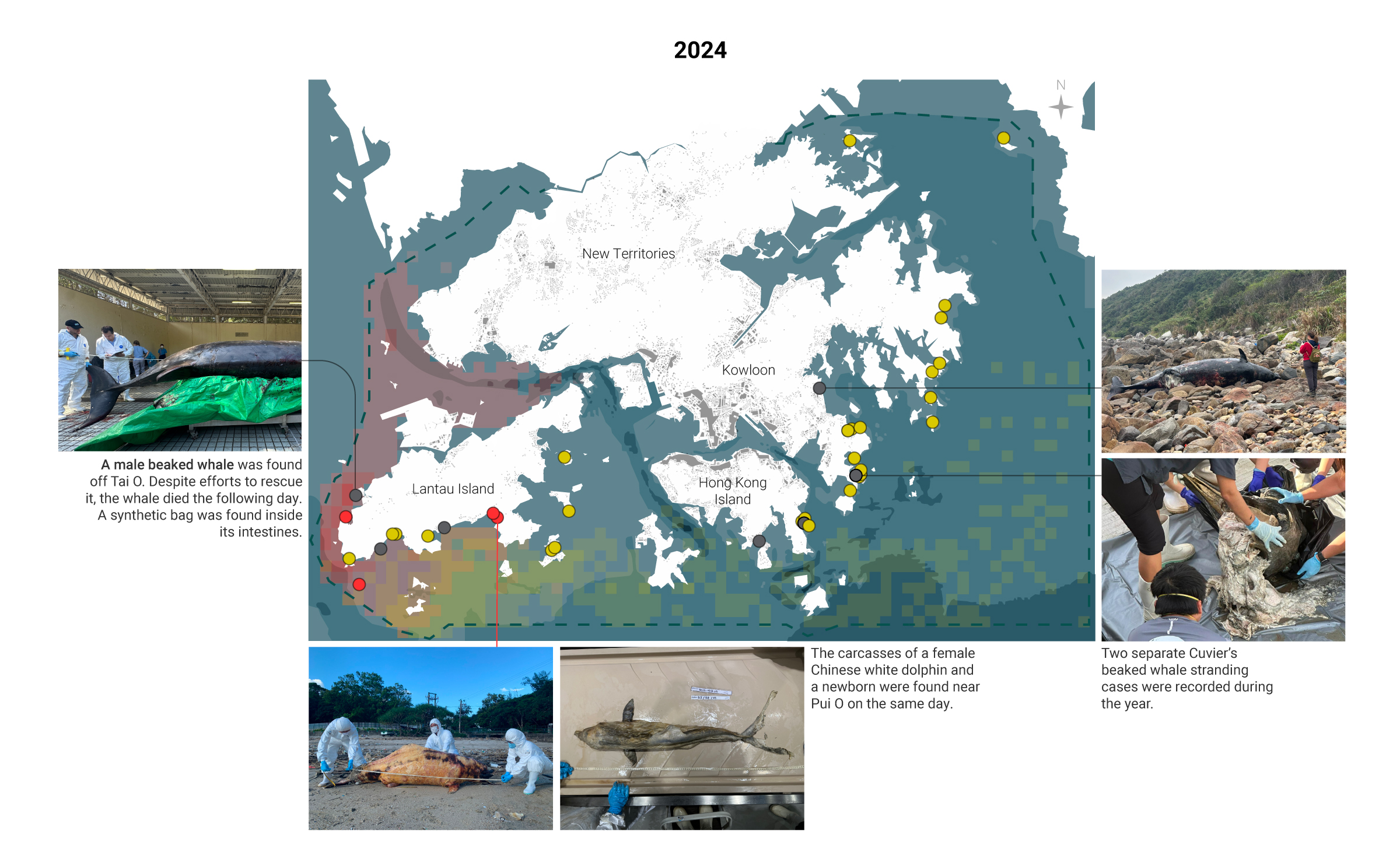 2024

N

New Territories

Kowloon

Lantau Island

Hong Kong Island

A male beaked whale was found off Tai O. Despite efforts to rescue it, the whale died the following day. A synthetic bag was found inside its intestines.

The carcasses of a female Chinese white dolphin and a newborn were found near Pui O on the same day.

Two separate Cuvier's beaked whale stranding cases were recorded during the year.