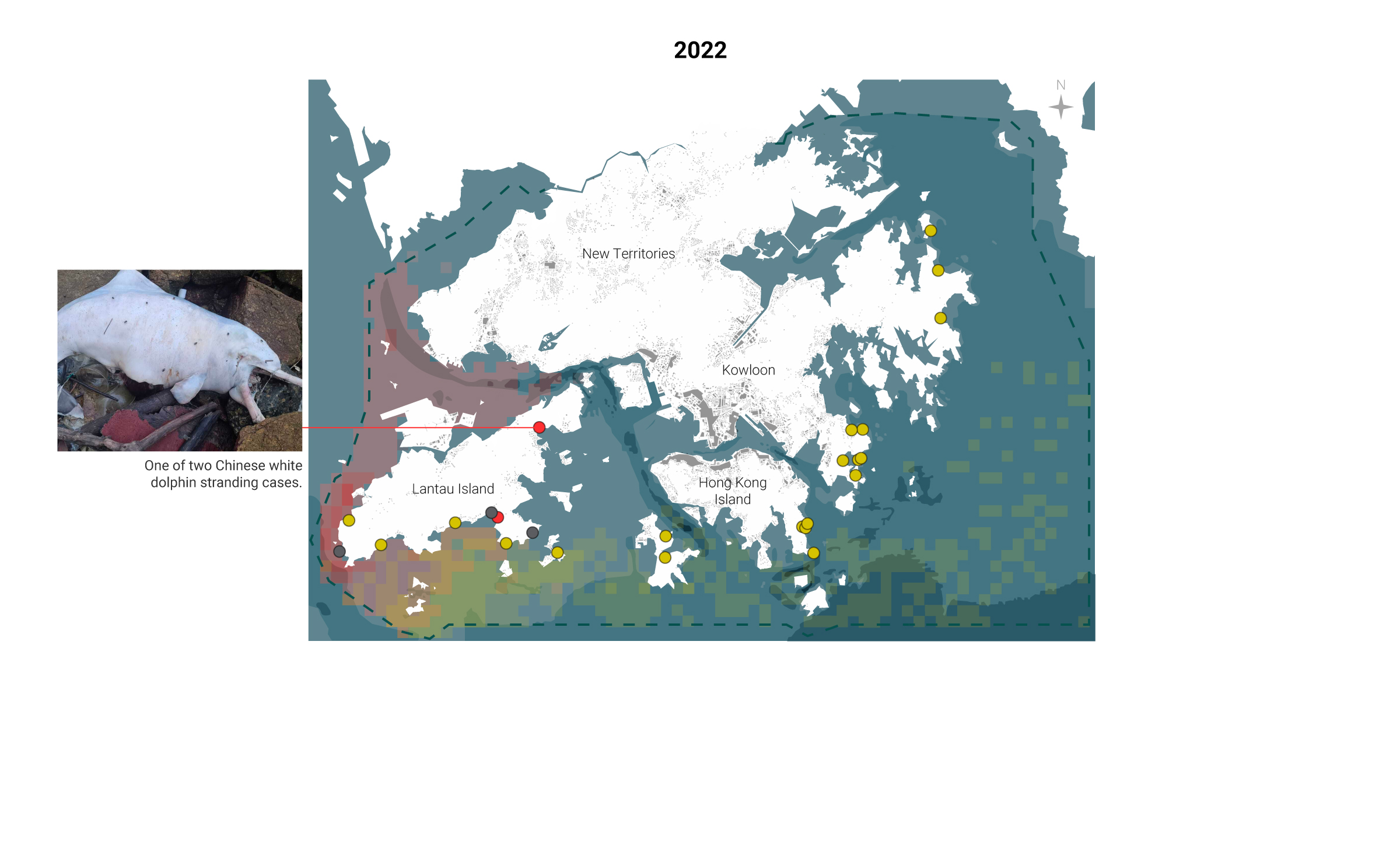 2022

N

New Territories

Kowloon

Lantau Island

Hong Kong Island

One of two Chinese white dolphin stranding cases.