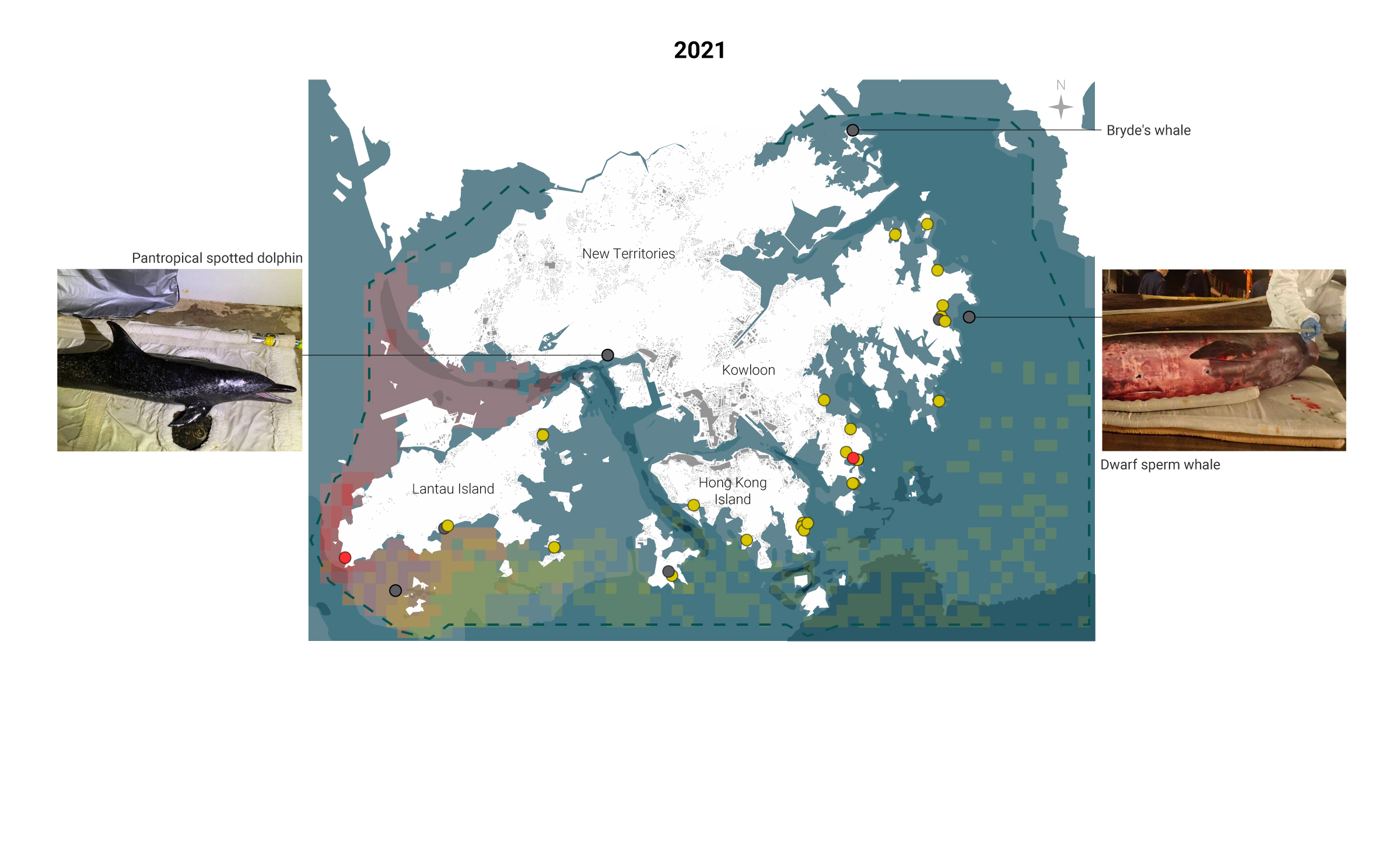 2021

N

Bryde's whale

Pantropical spotted dolphin

New Territories

Kowloon

Lantau Island

Hong Kong Island

Dwarf sperm whale