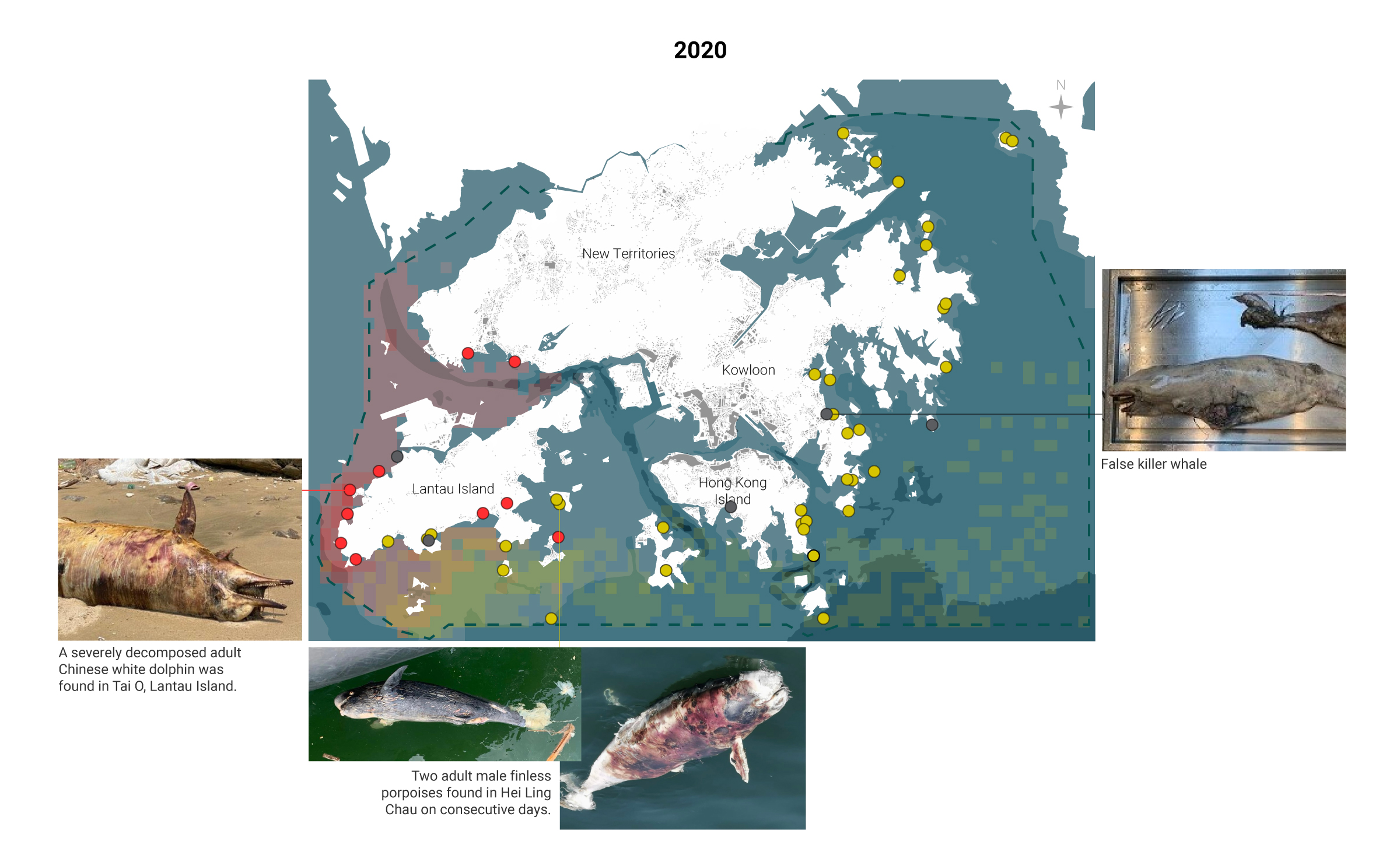 2020

N

New Territories

Kowloon

Lantau Island

Hong Kong Island

False killer whale

A severely decomposed adult Chinese white dolphin was found in Tai O, Lantau Island.

Two adult male finless porpoises found in Hei Ling Chau on consecutive days.