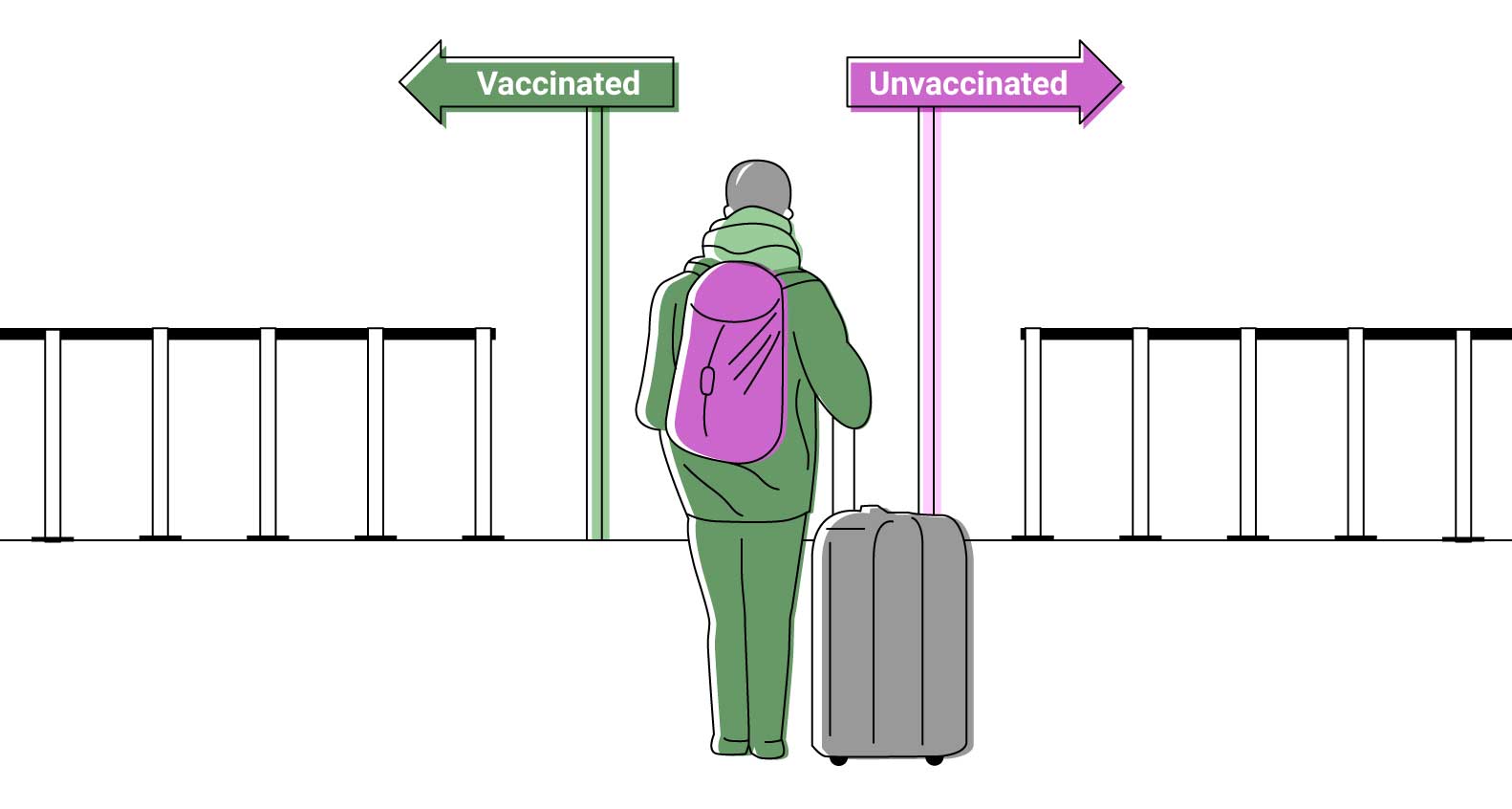 Vaccinated

Unvaccinated