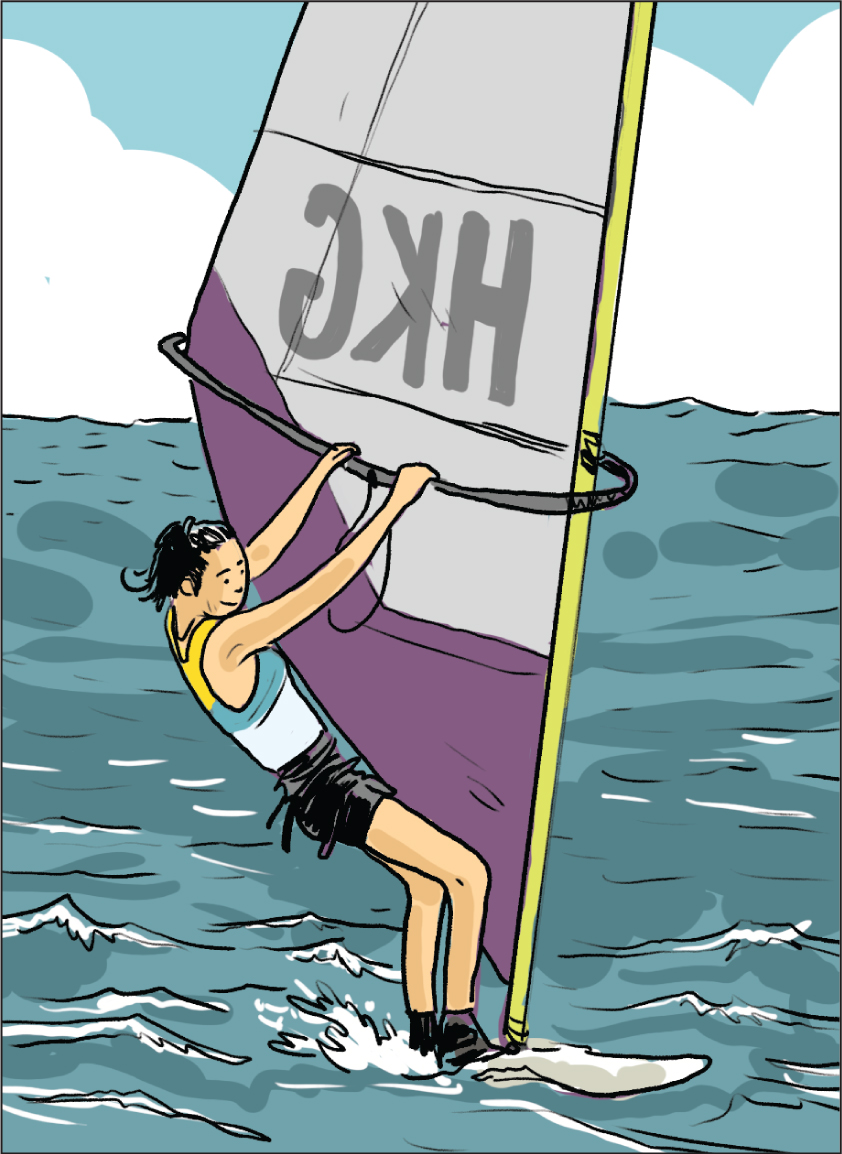 HKG