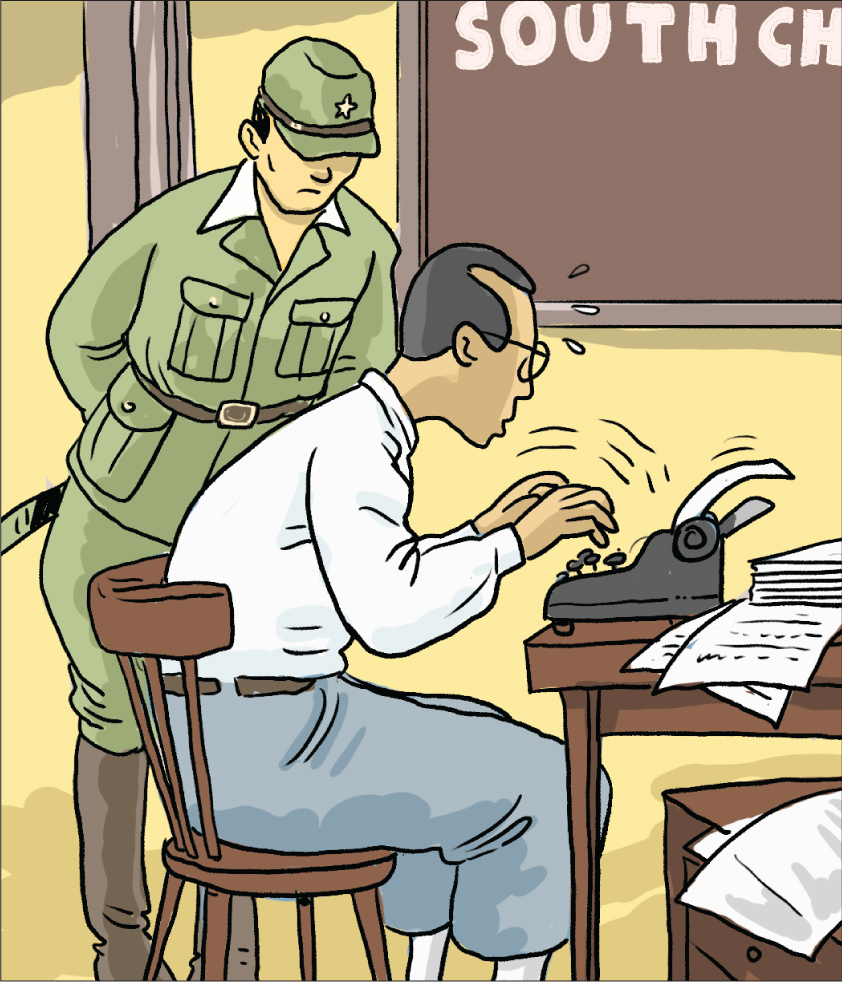 SOUTH CH