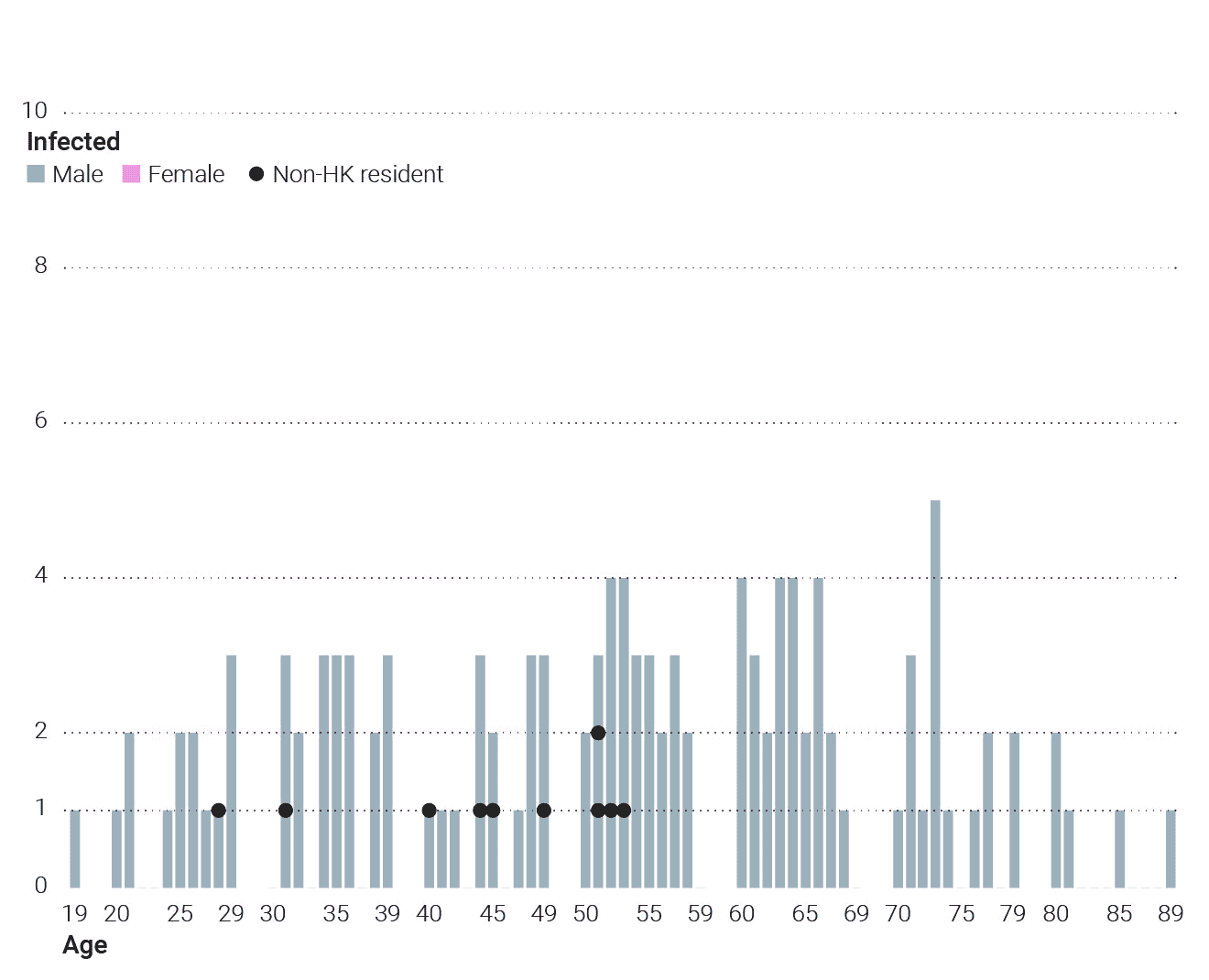 10
Infected
Male Female Non-HK resident
8
6
4
2
1
0
19 20 25 29 30 35 39 40 45 49 50 55 59 60 65 69 70 75 79 80 85 89
Age