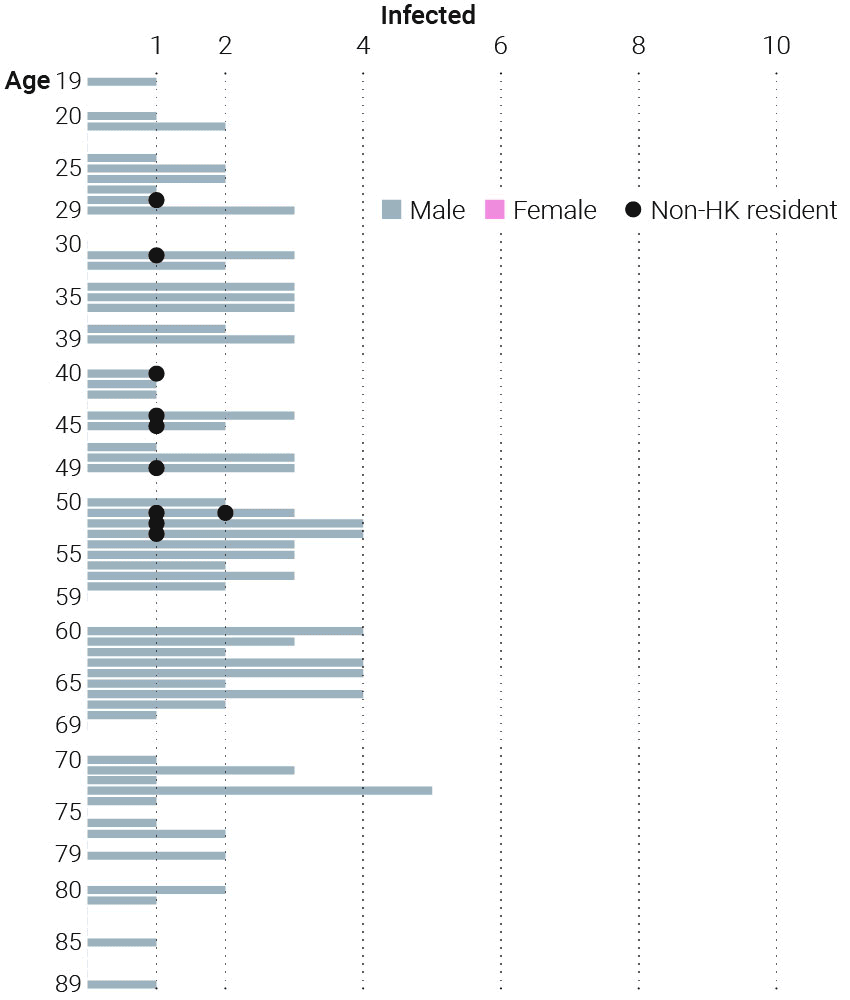 Infected

1 2 4 6 8 10

Age 19
20
25
29
30
35
39
40
45
49
50
55
59
60
65
69
70
75
79
80
85
89

Male Female Non-HK resident