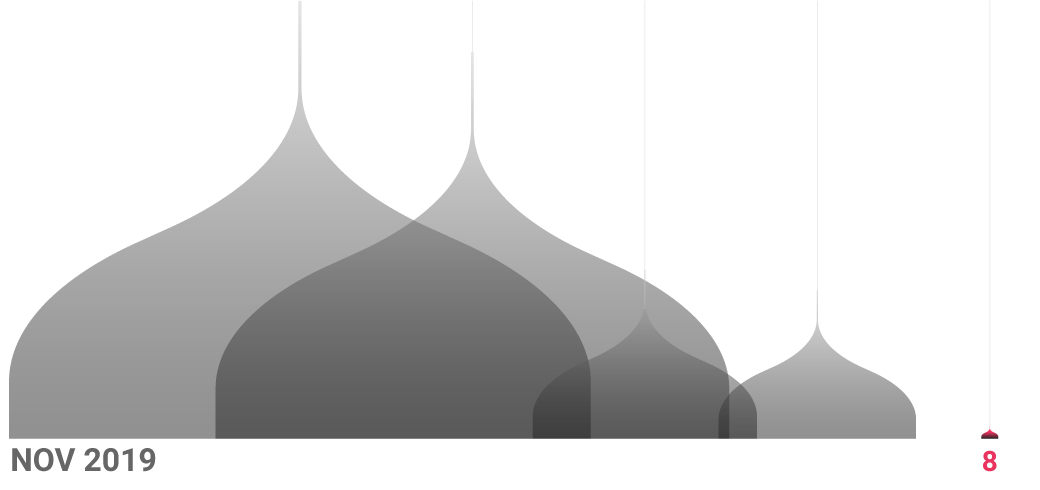 NOV 2019

8